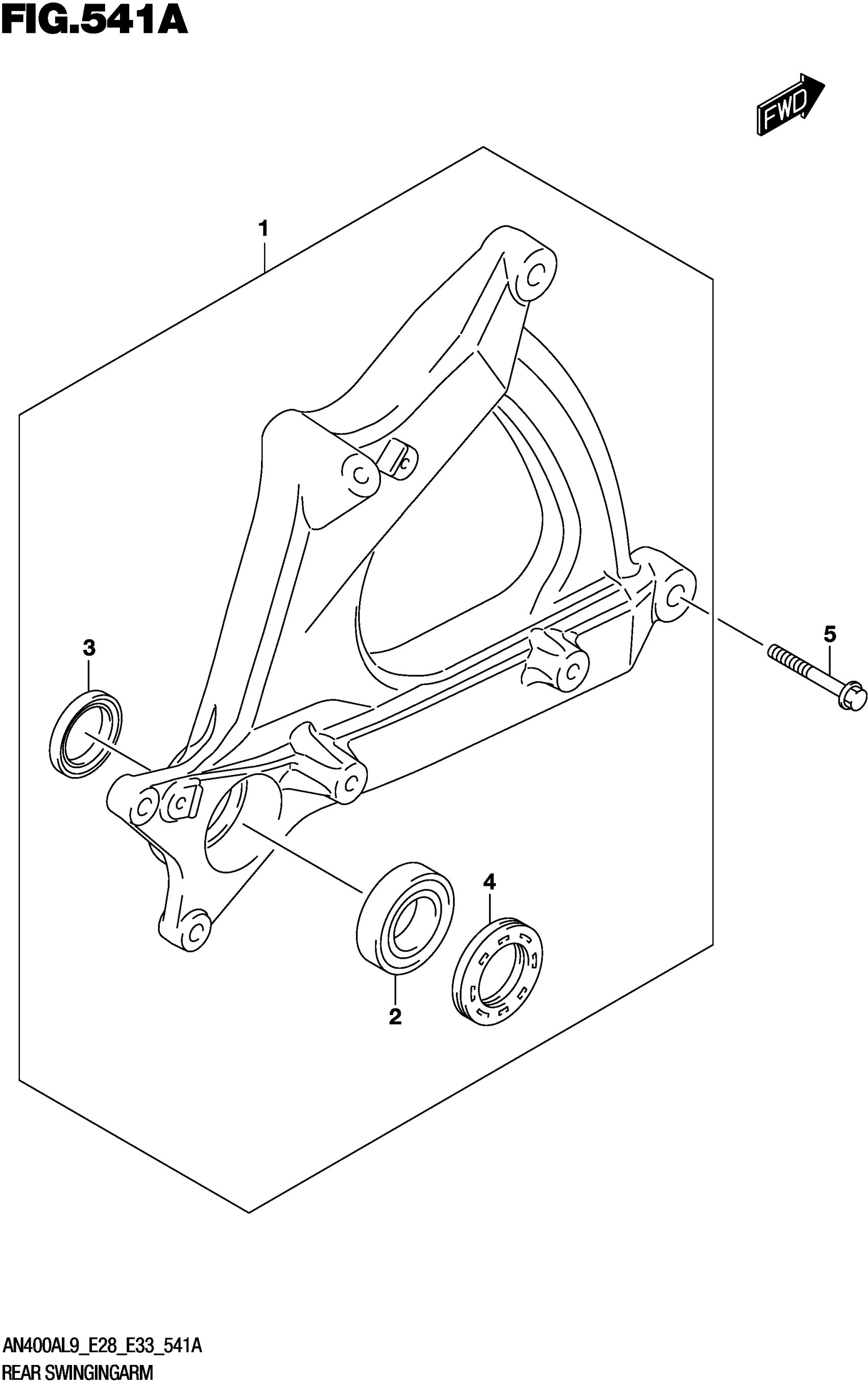 FIG.541A

FWD

1

3

5

4

2

AN400AL9_E28_E33_541A
REAR SWINGINGARM