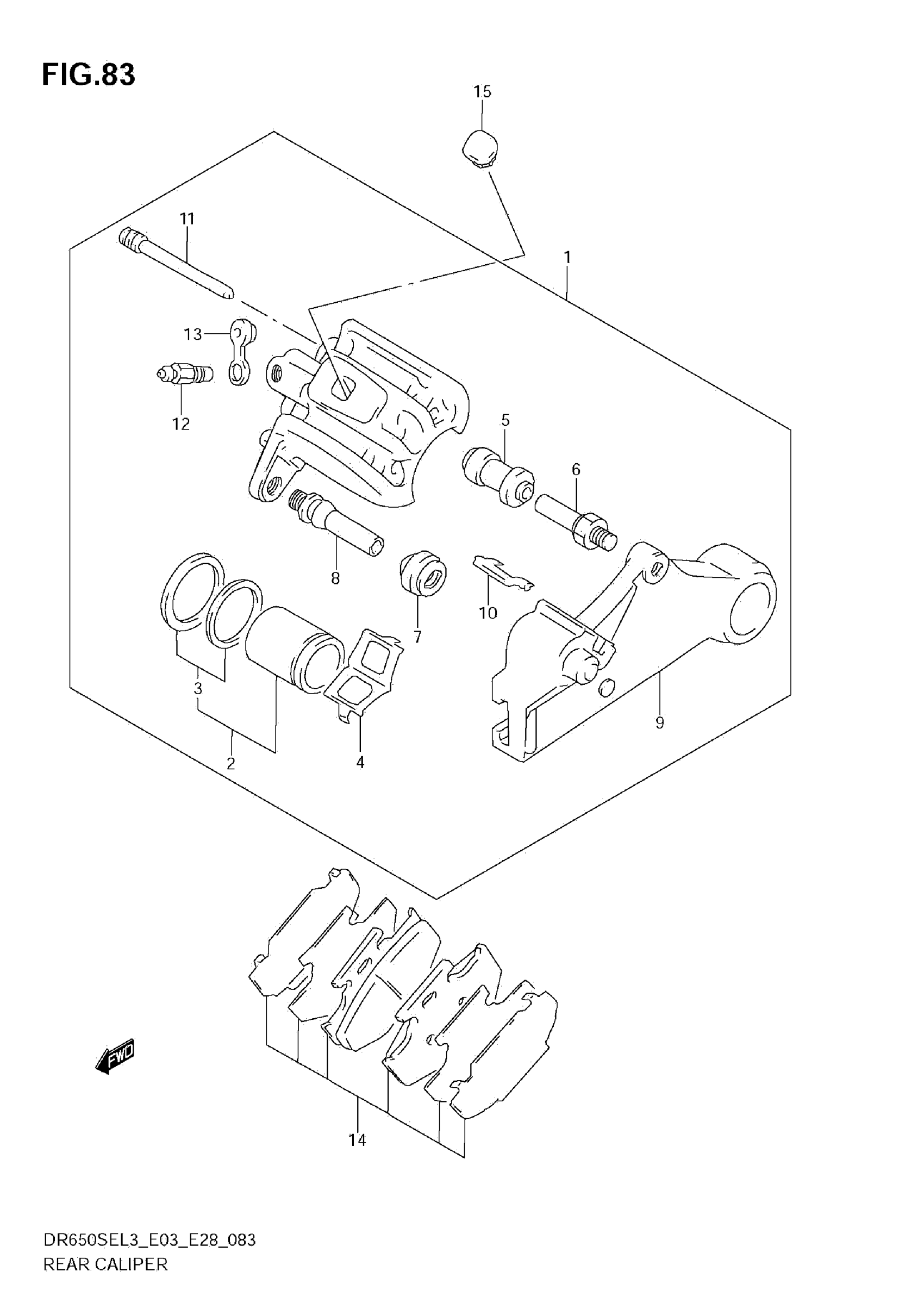 FIG.83

15
11
1
13
12
5
6
8
7
10
3
2
4
9
FWD
14

DR650SEL3_E03_E28_083
REAR CALIPER