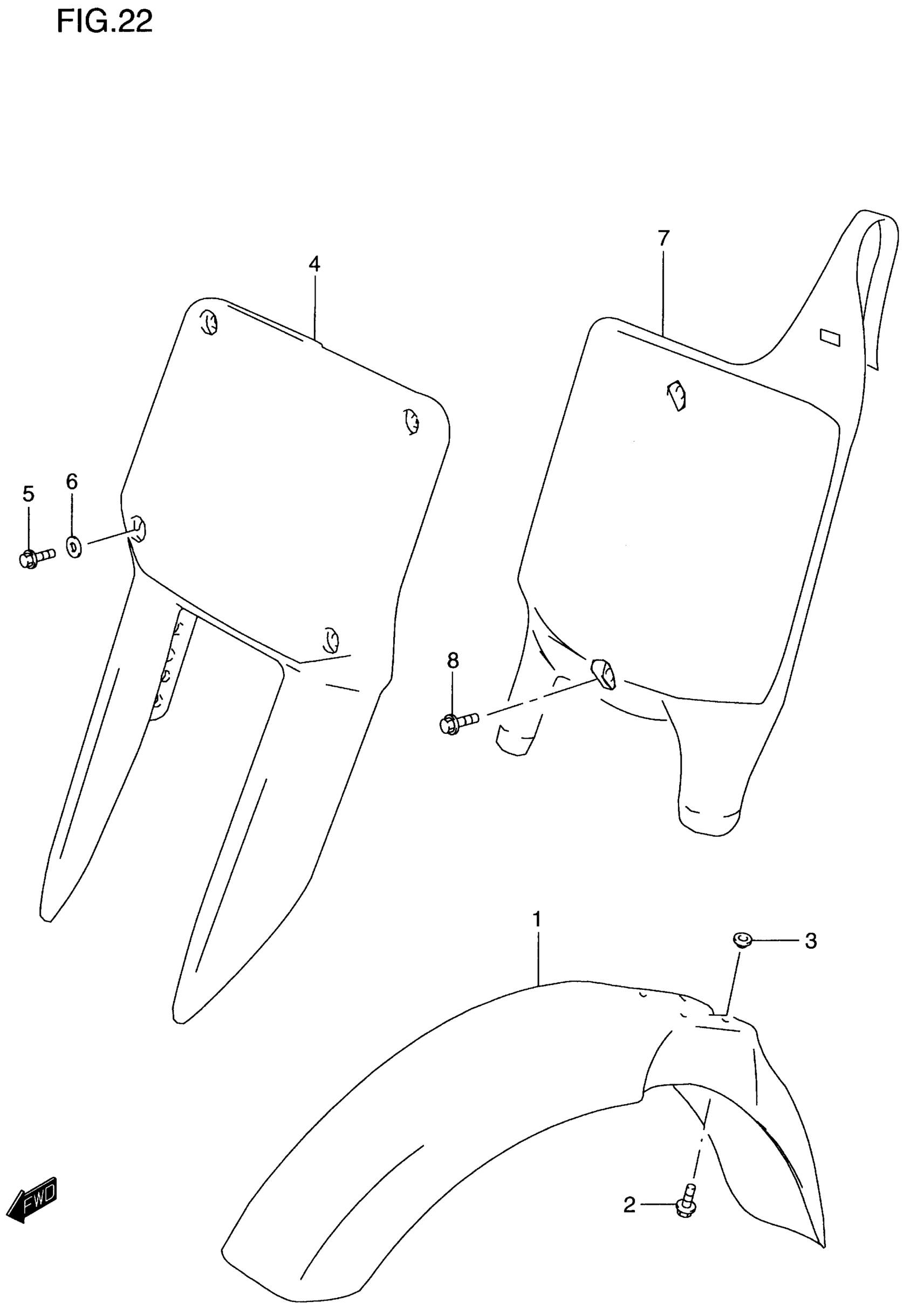 FIG.22

4

7

5

6

8

1

3

2

FWD