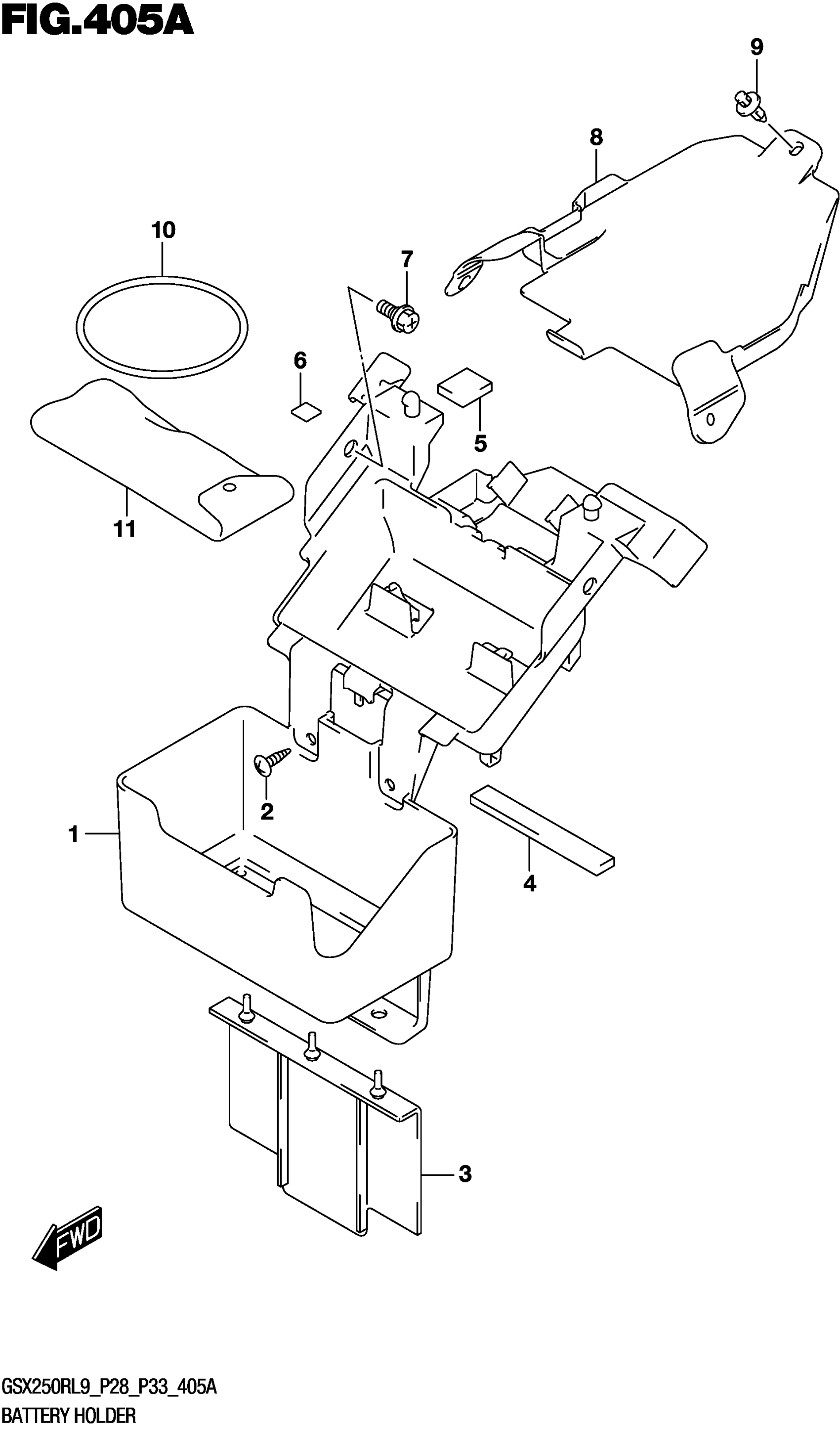 FIG.405A

9

8

10

7

6

5

11

2

1

4

3

FWD

GSX250RL9_P28_P33_405A
BATTERY HOLDER