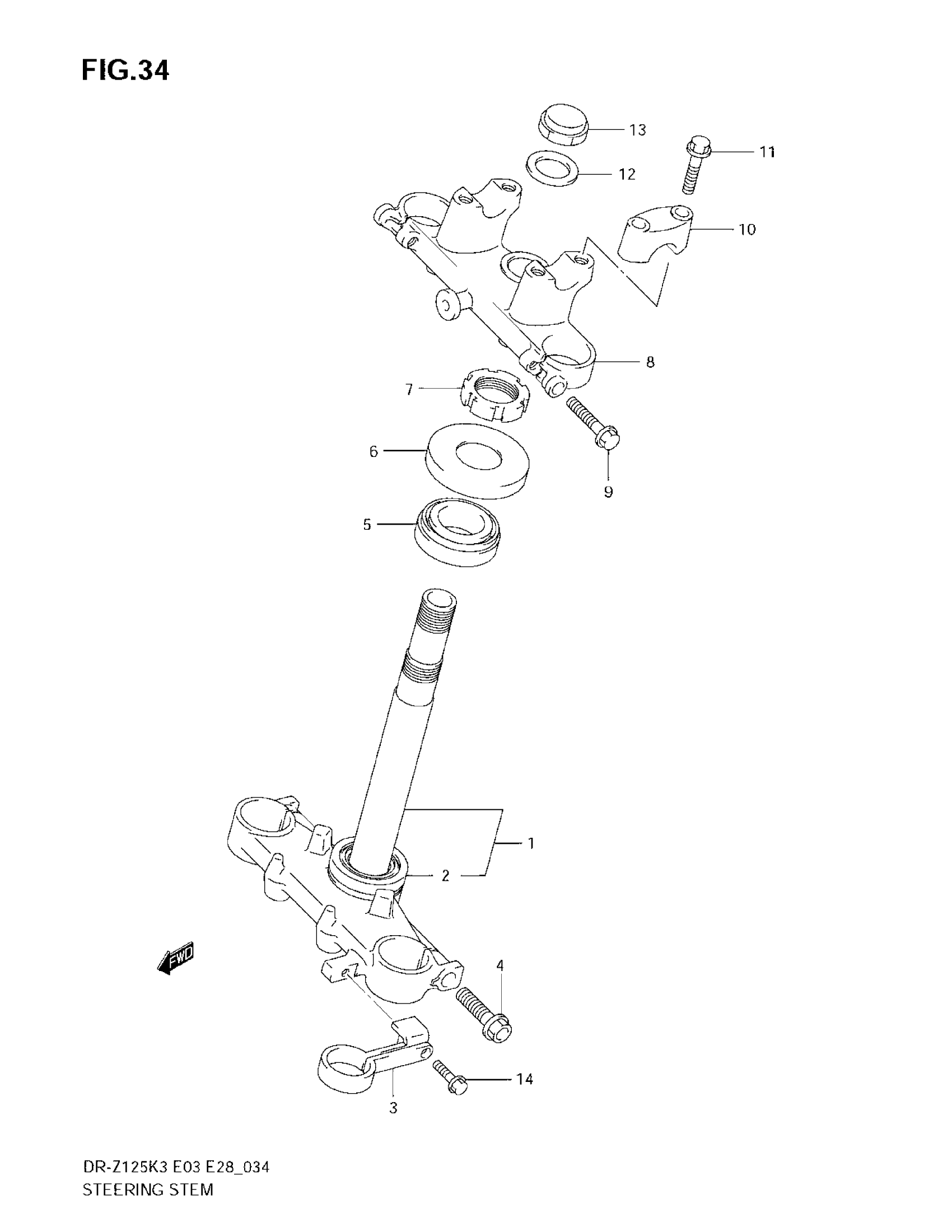 FIG.34

13
11
12
10
8
7
6
9
5
1
2
FWD
4
14
3

DR-Z125K3 E03 E28_034
STEERING STEM