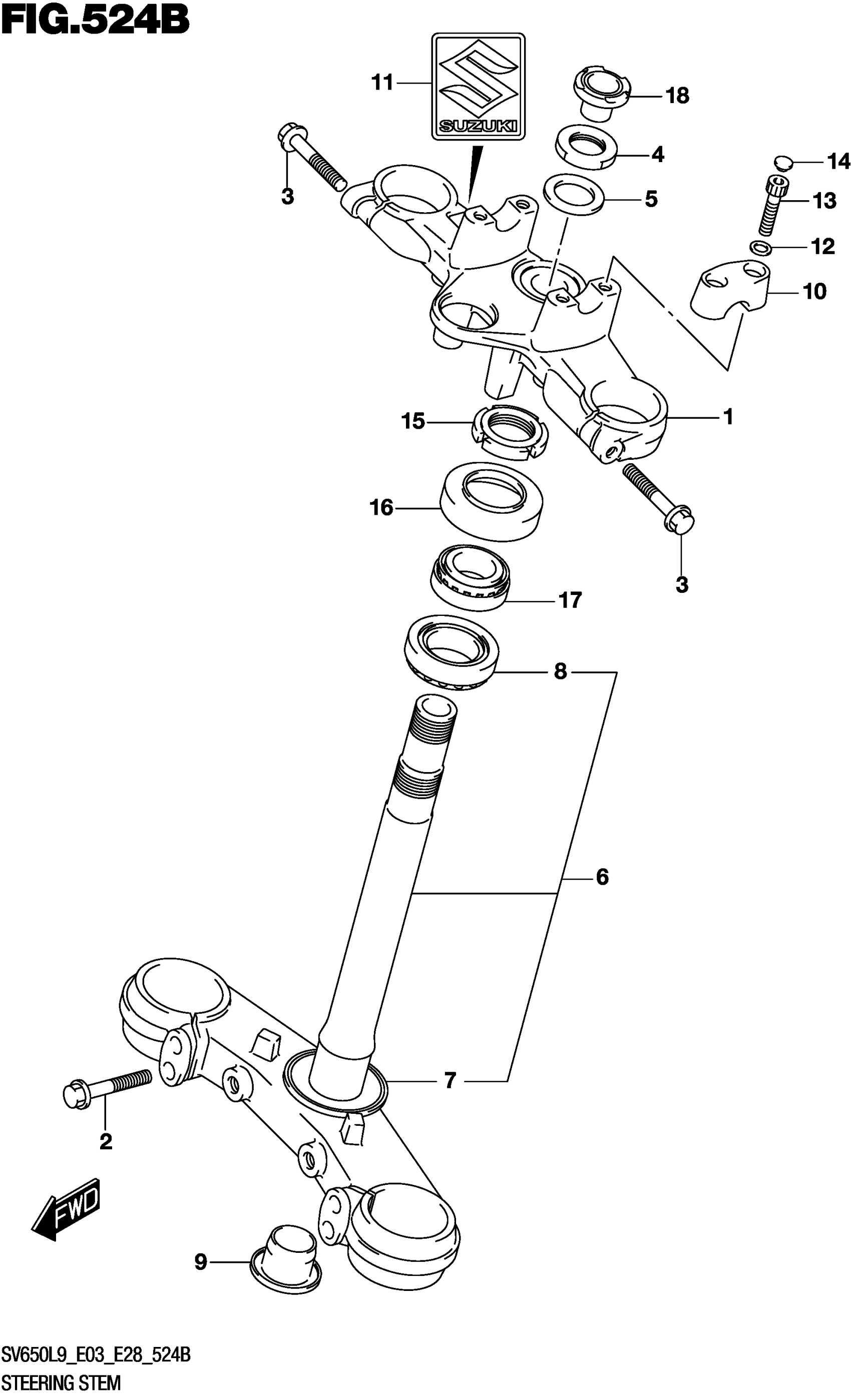 FIG.524B

11
SUZUKI
18
4
14
3
5
13
12
10
1
15
16
3
17
8
6
7
2
FWD
9

SV650L9_E03_E28_524B
STEERING STEM