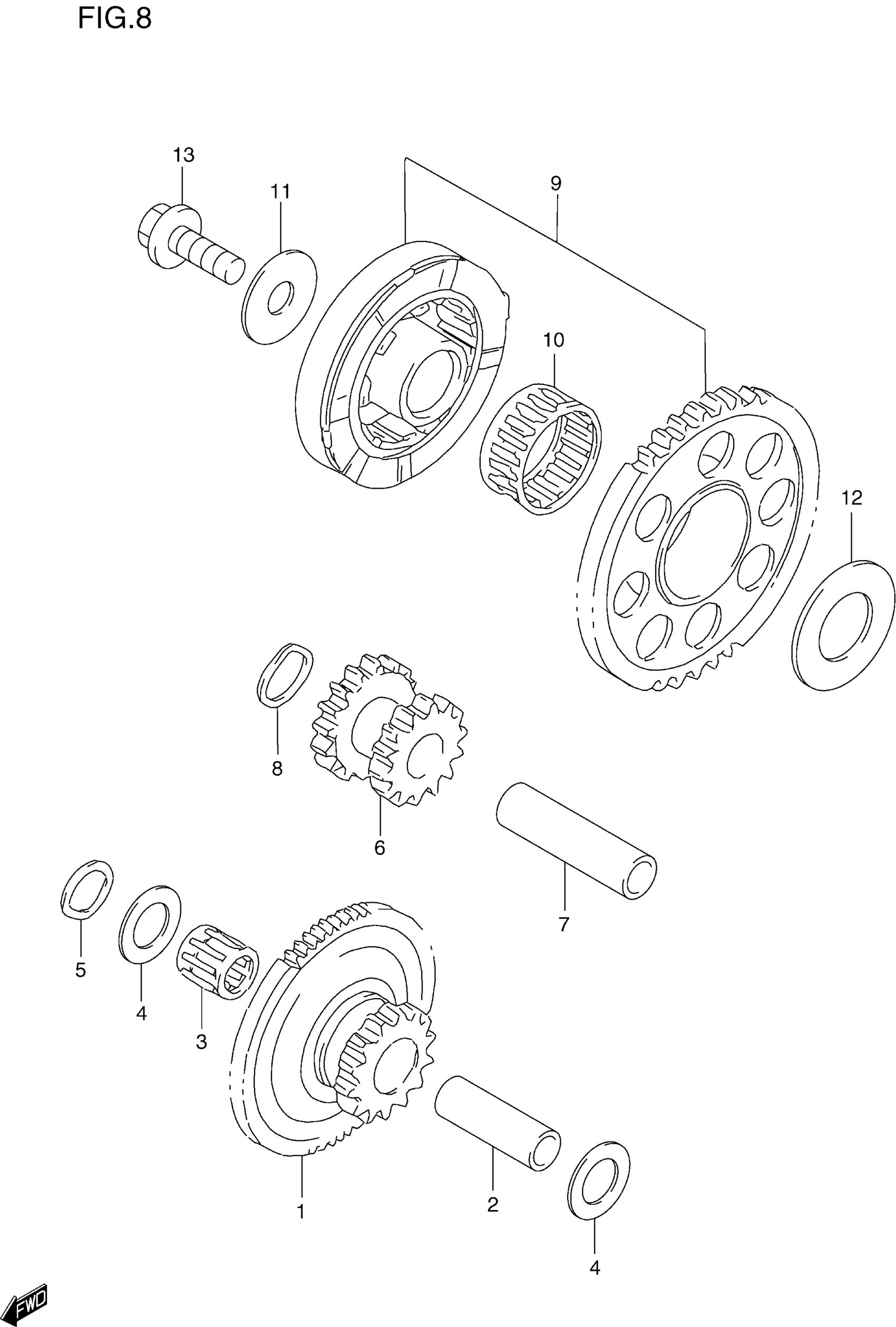 FIG.8

13
11
9
10
12
8
6
7
5
4
3
1
2
4
FWD