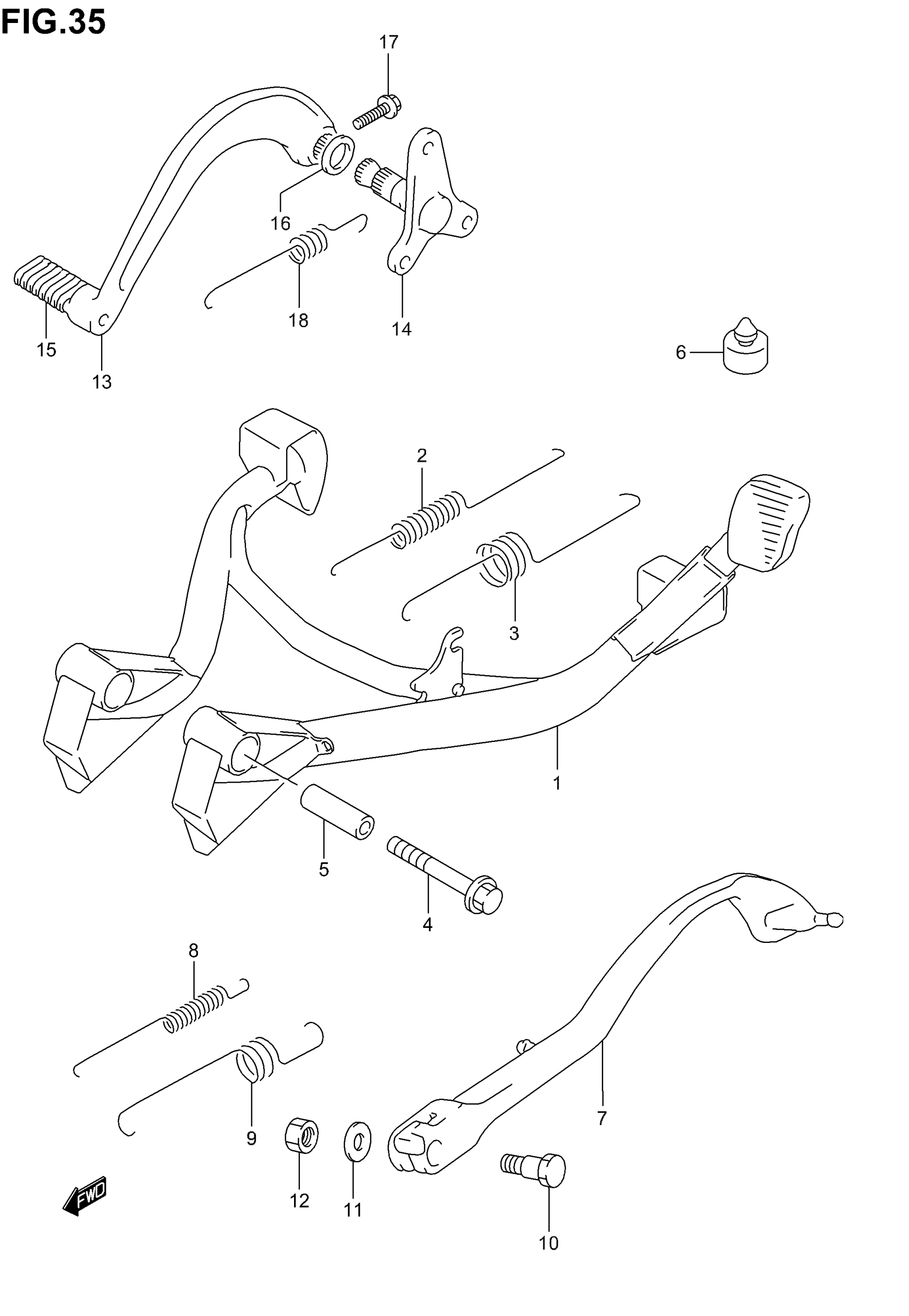 FIG.35

17

16

18

14

15

13

6

2

3

1

5

4

8

9

12

11

7

10

FWD