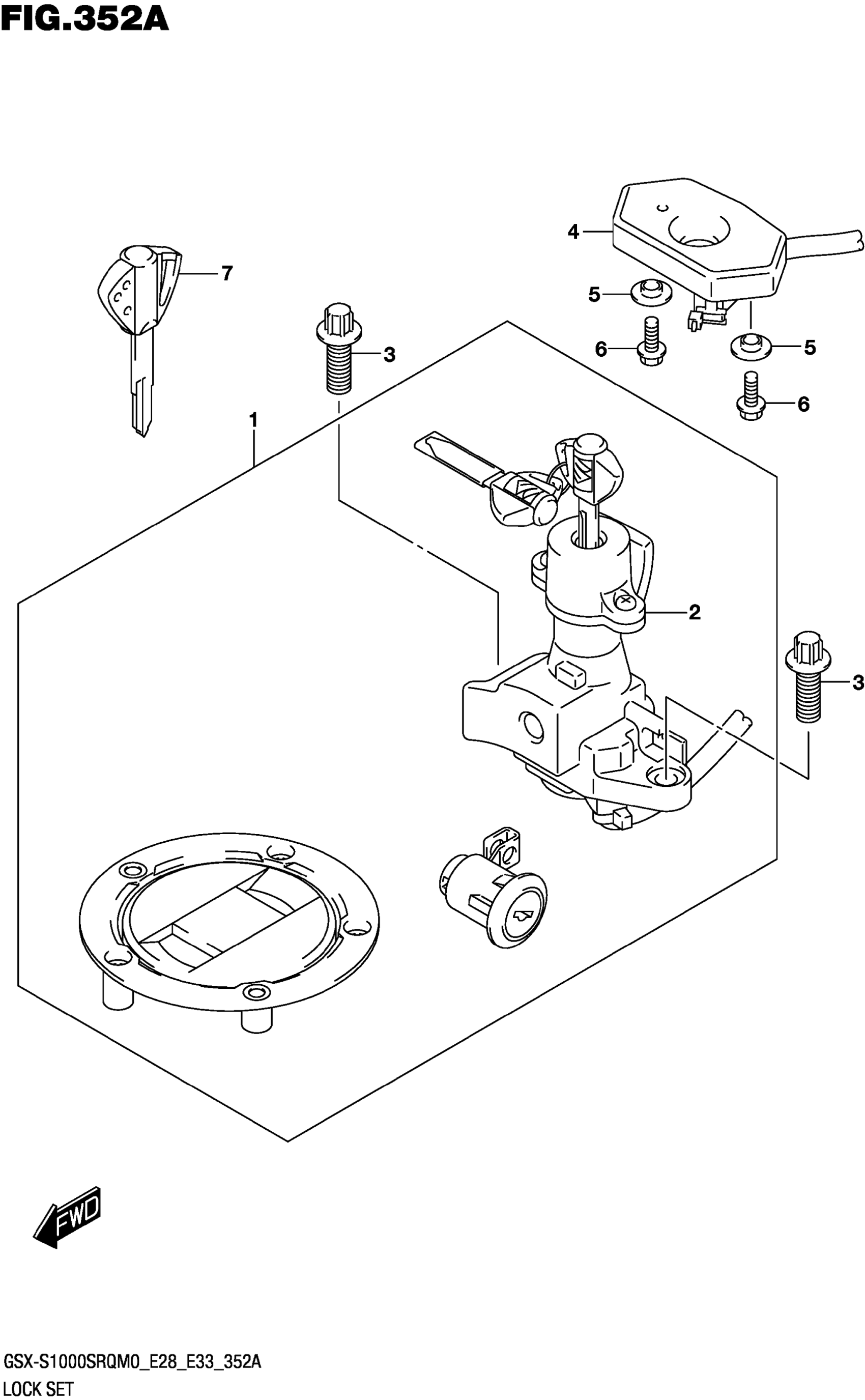 FIG.352A

4

7

5

3

6

5

6

1

2

3

FWD

GSX-S1000SRQM0_E28_E33_352A
LOCK SET