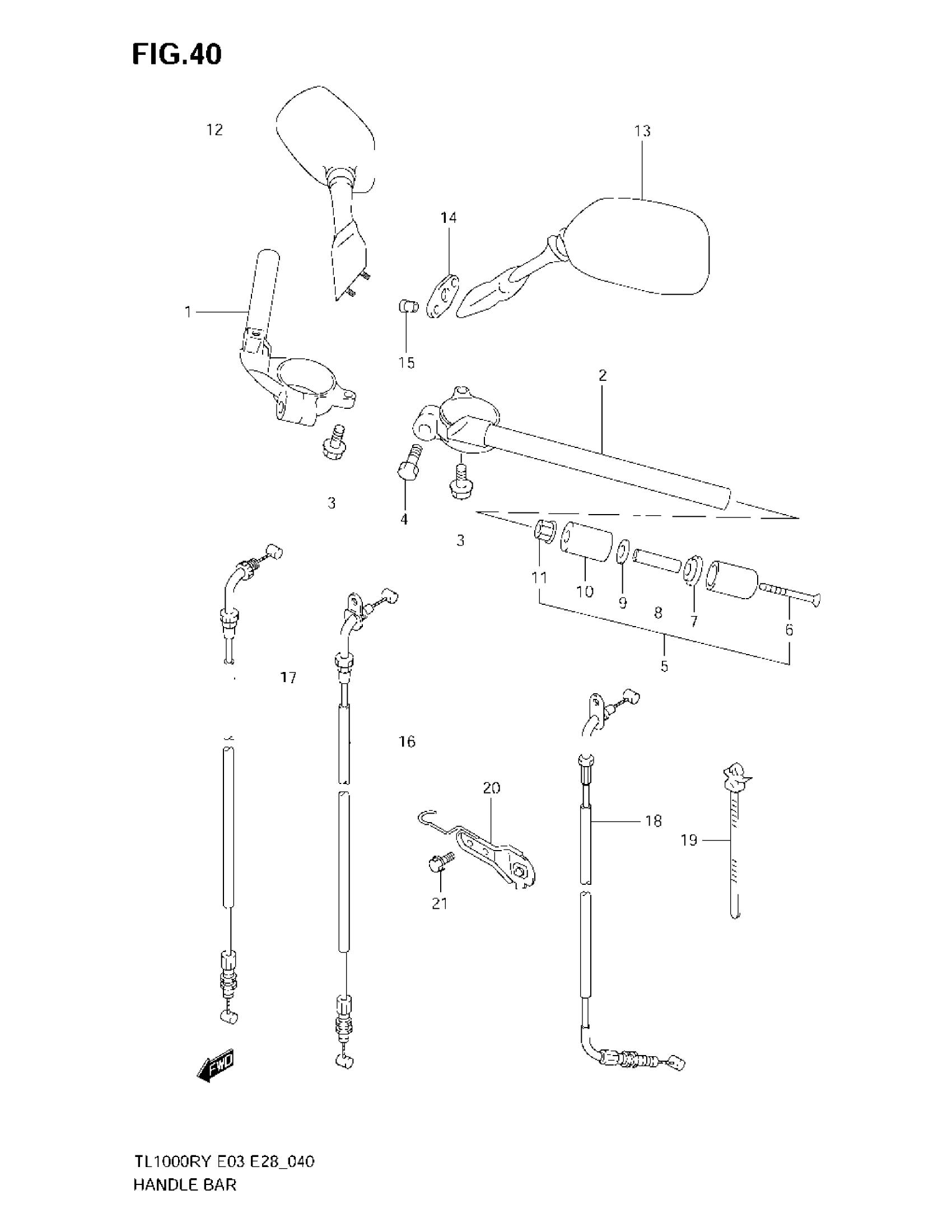 FIG.40

12
13
14
1
15
2
3
4
3
11
10
9
8
7
6
5
17
16
20
18
19
21
FWD

TL1000RY E03 E28_040
HANDLE BAR