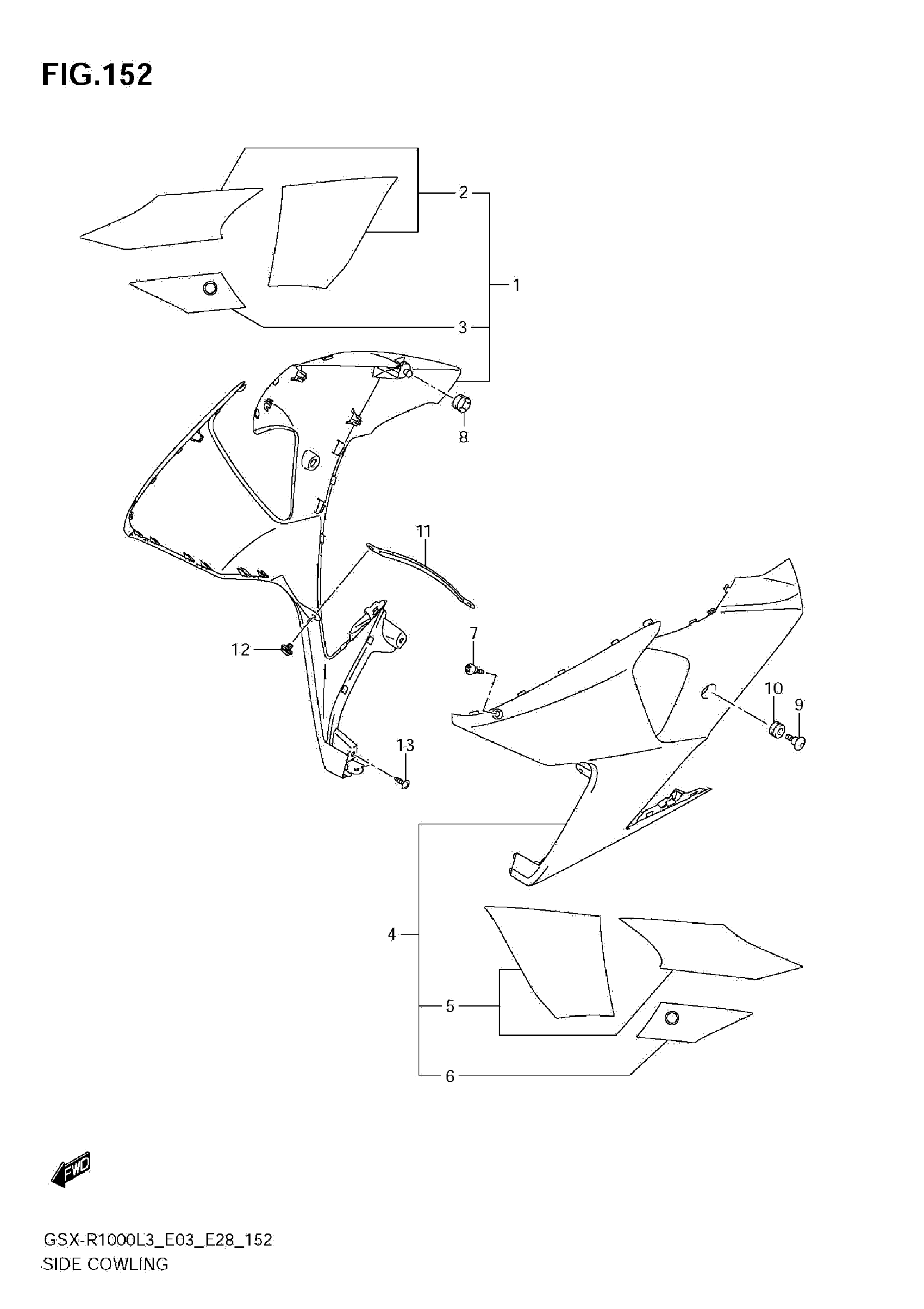 FIG.152

2
1
3
8
11
12
7
10
9
13
4
5
6

FWD

GSX-R1000L3_E03_E28_152
SIDE COWLING