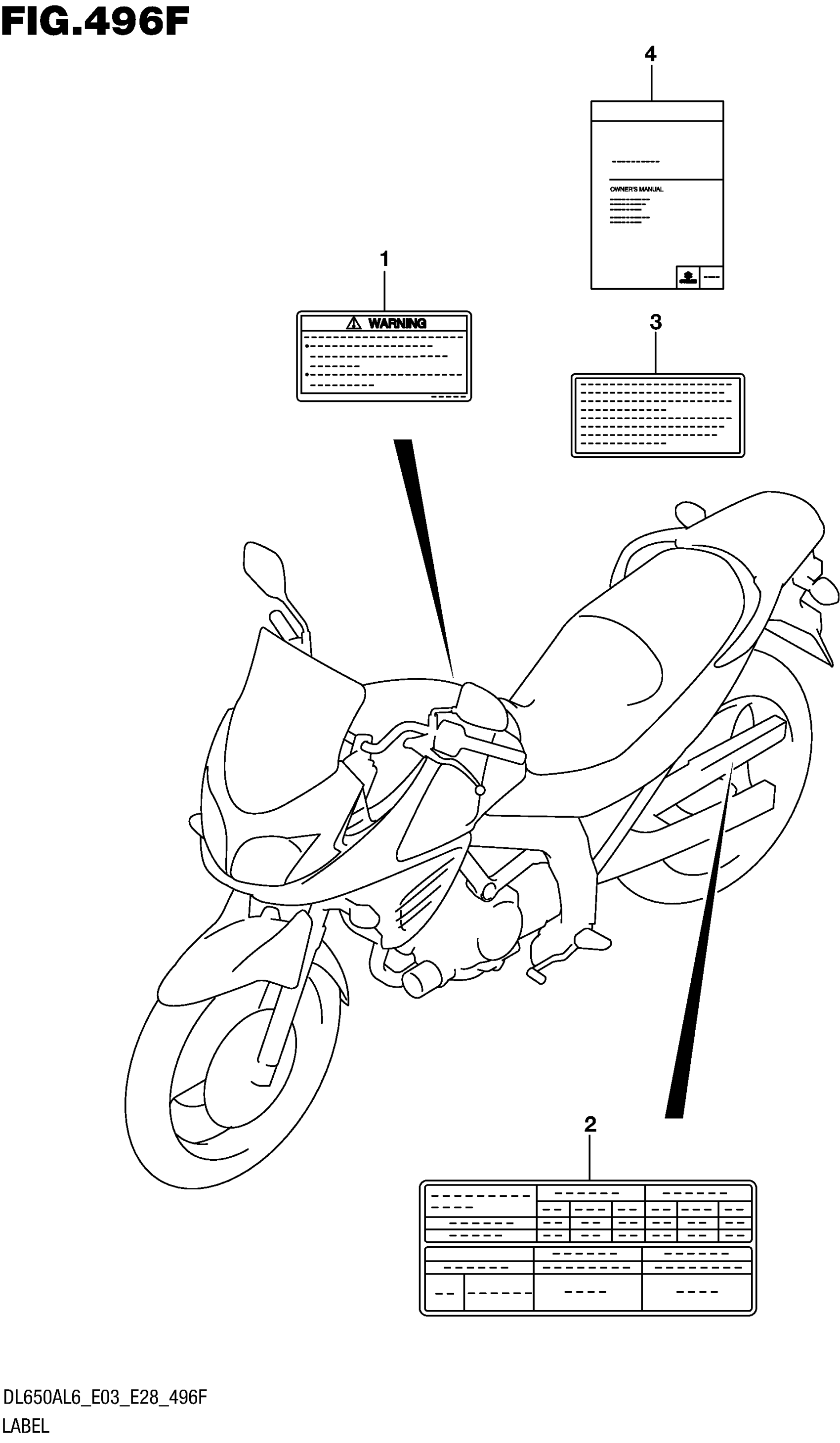 FIG.496F

4

OWNER'S MANUAL

1

WARNING

3

2

DL650AL6_E03_E28_496F
LABEL