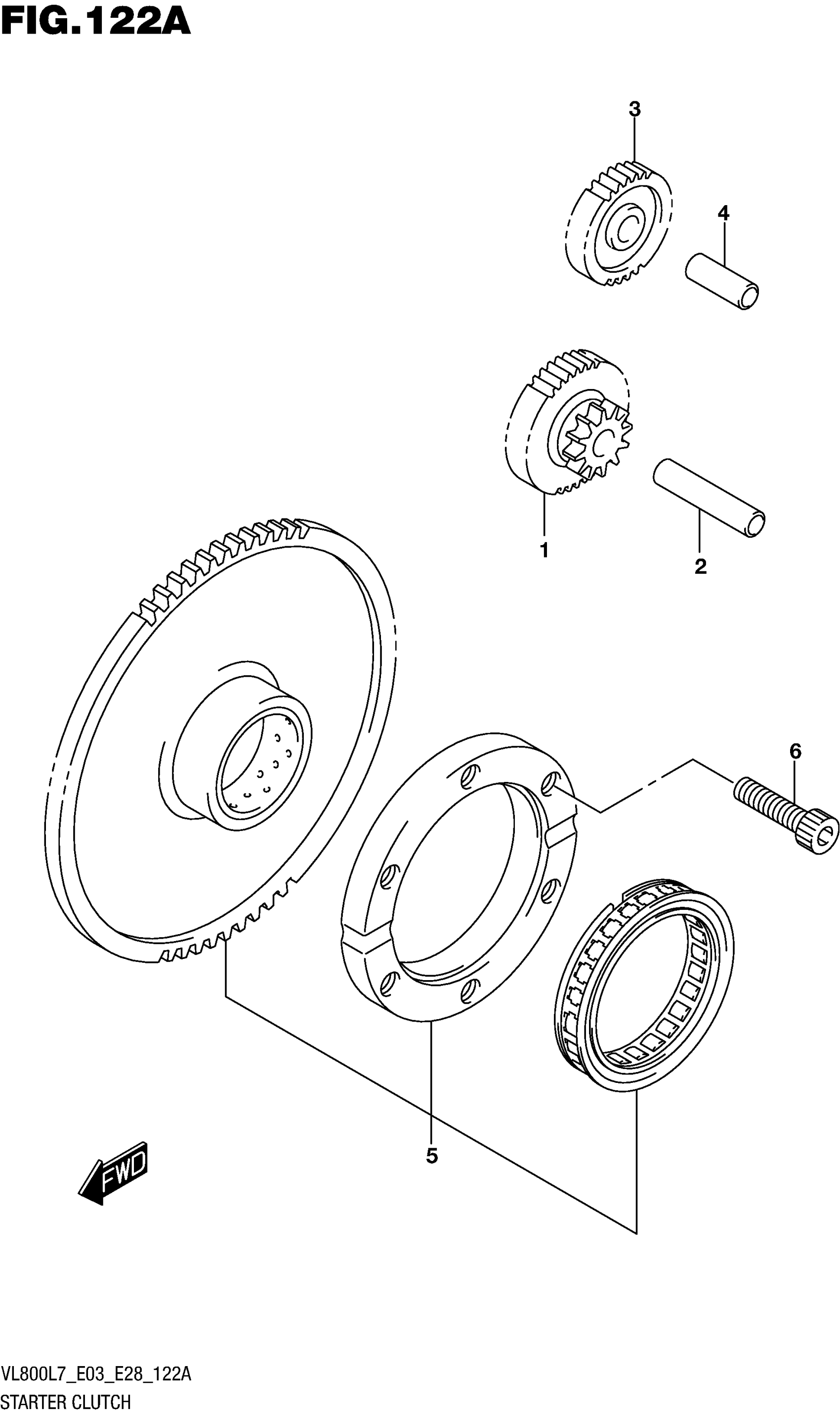 FIG.122A

3

4

1

2

6

5

FWD

VL800L7_E03_E28_122A
STARTER CLUTCH