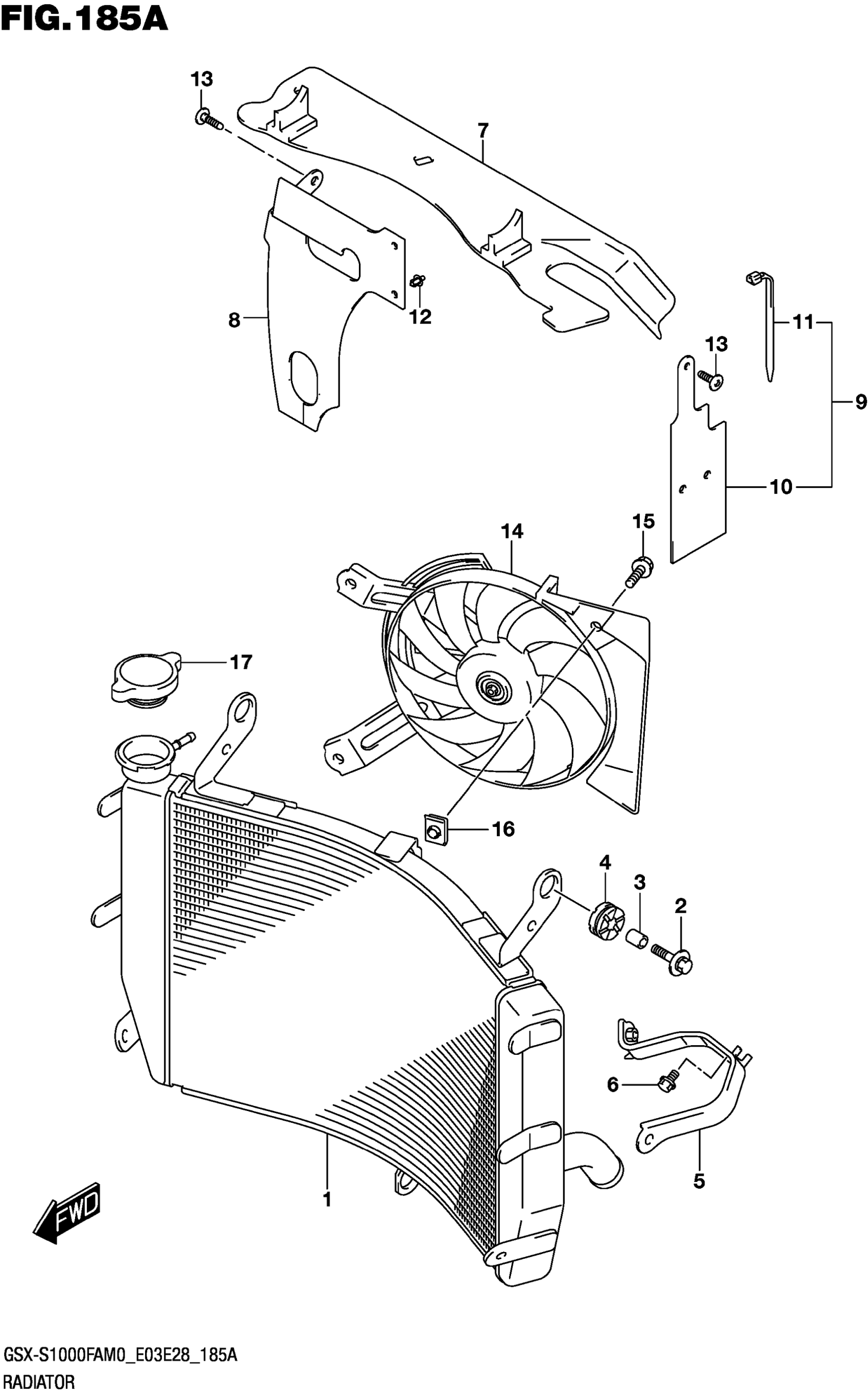 FIG.185A

13
7
8
12
11
13
9
10
14
15
17
16
4
3
2
6
5
1
FWD

GSX-S1000FAM0_E03E28_185A
RADIATOR