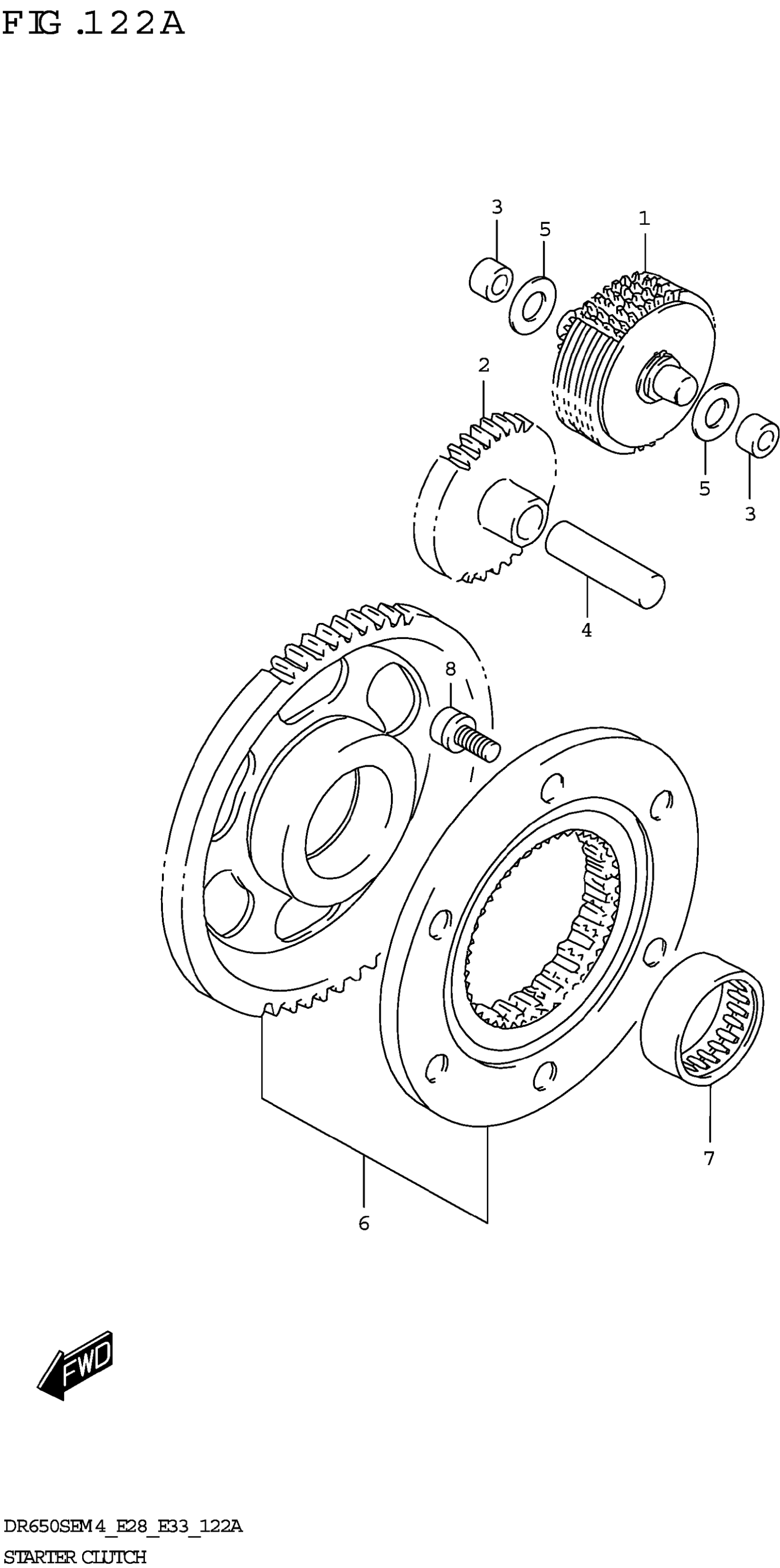 FIG.122A

3
5
1
2
5
3
4
8
7
6

FWD

DR650SEM4_E28_E33_122A
STARTER CLUTCH