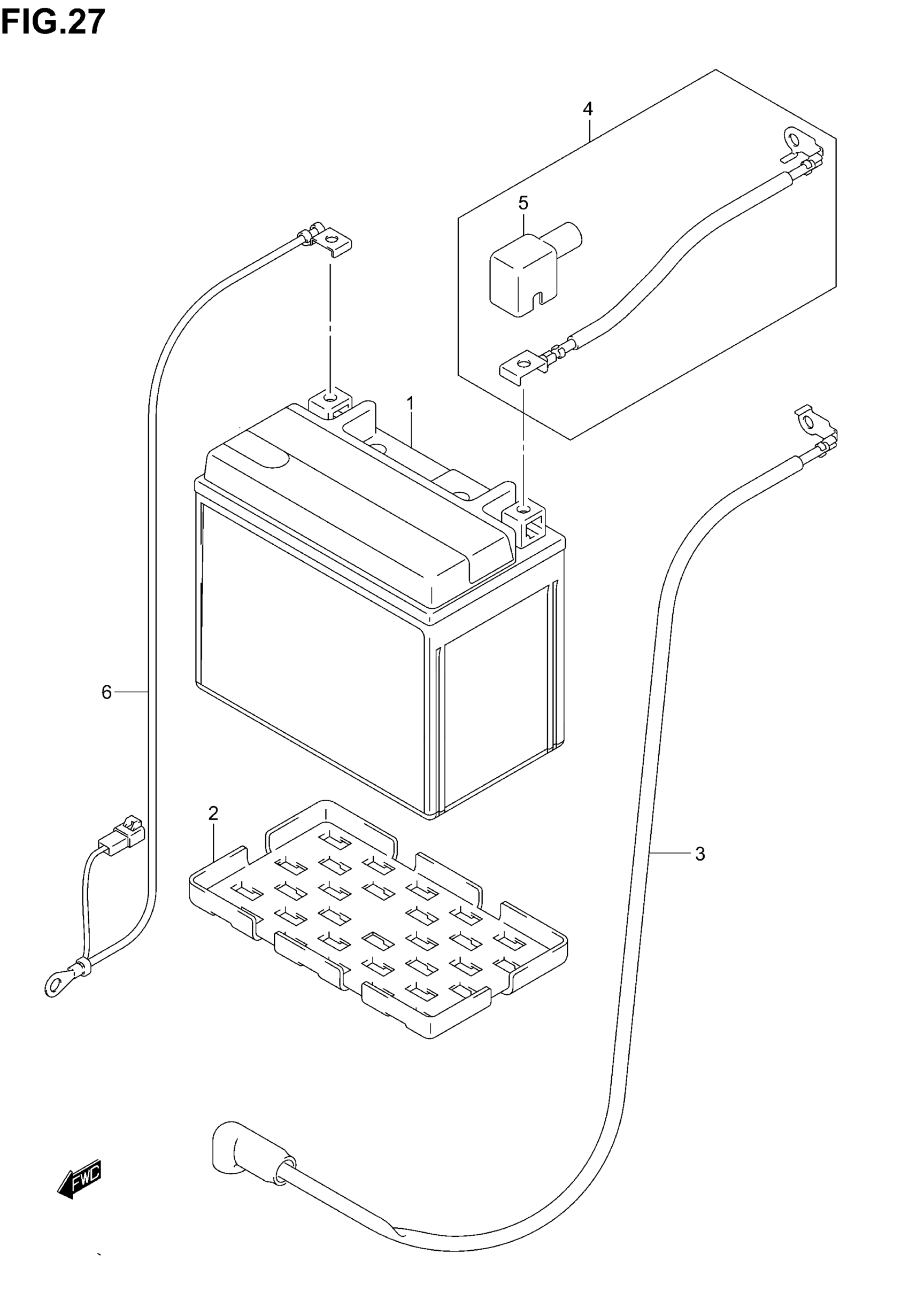 FIG.27

4

5

1

6

2

3

FWD