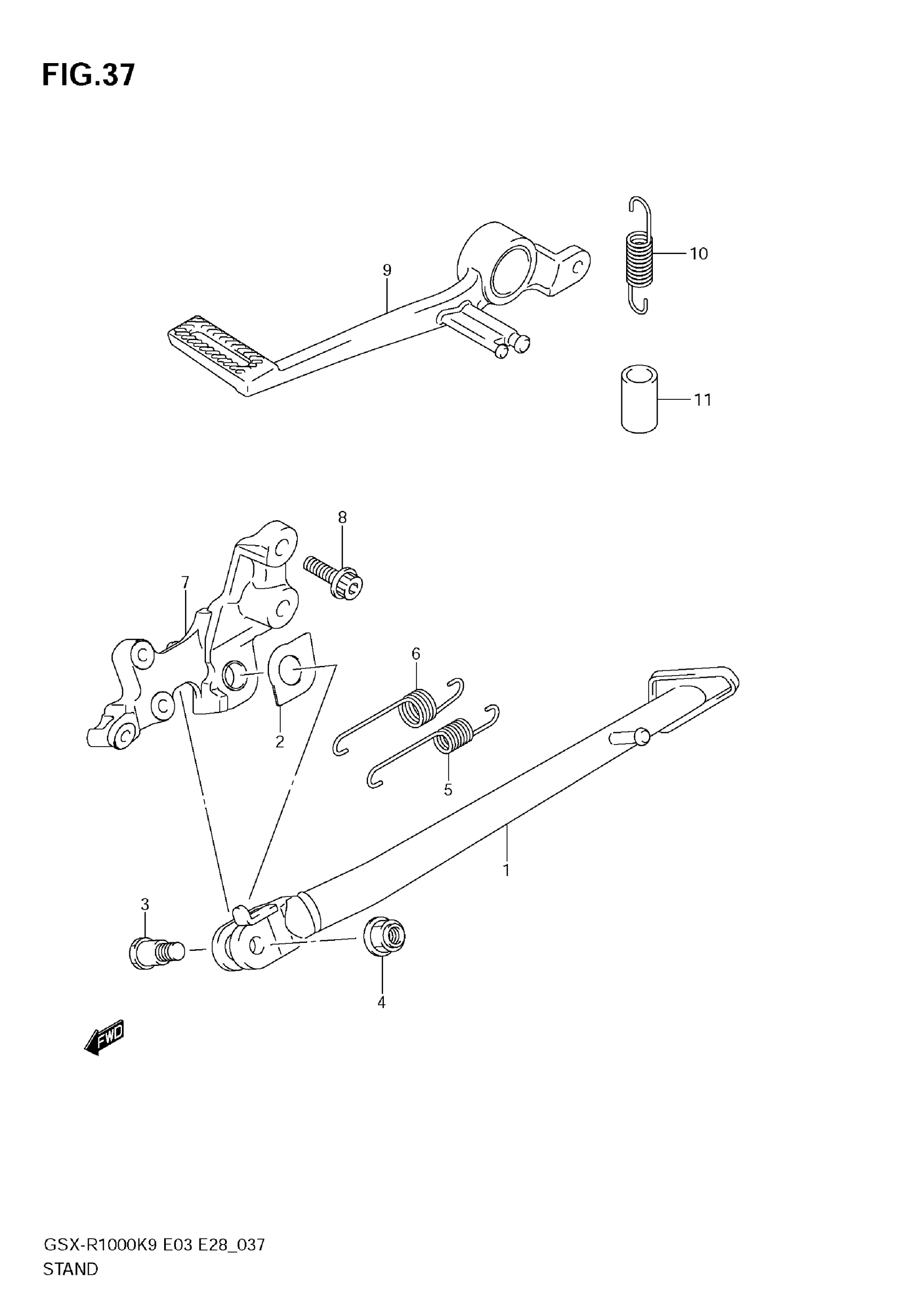 FIG.37

9

10

11

8

7

6

2

5

1

3

4

FWD

GSX-R1000K9 E03 E28_037
STAND