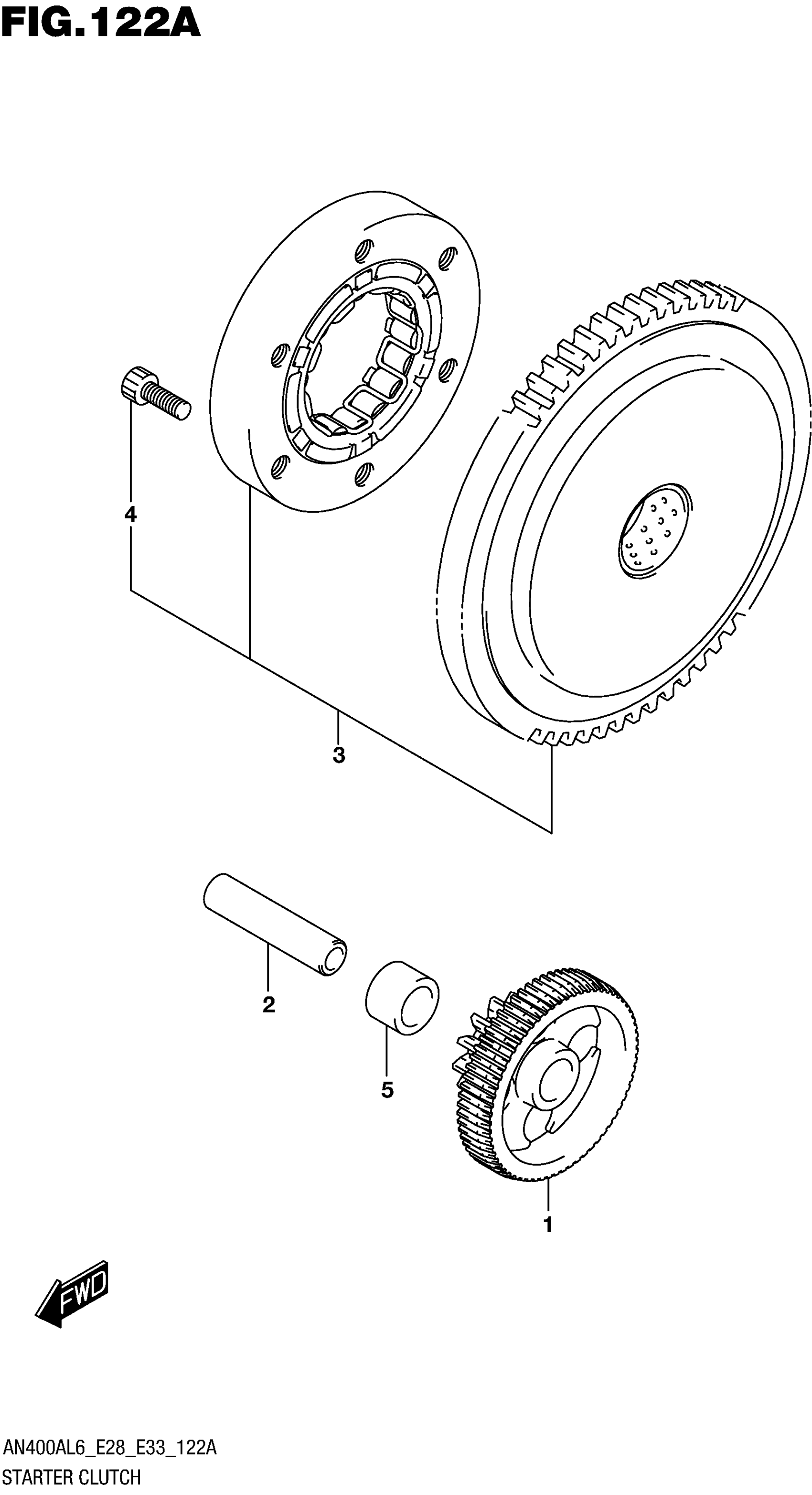 FIG.122A

4

3

2

5

1

FWD

AN400AL6_E28_E33_122A
STARTER CLUTCH