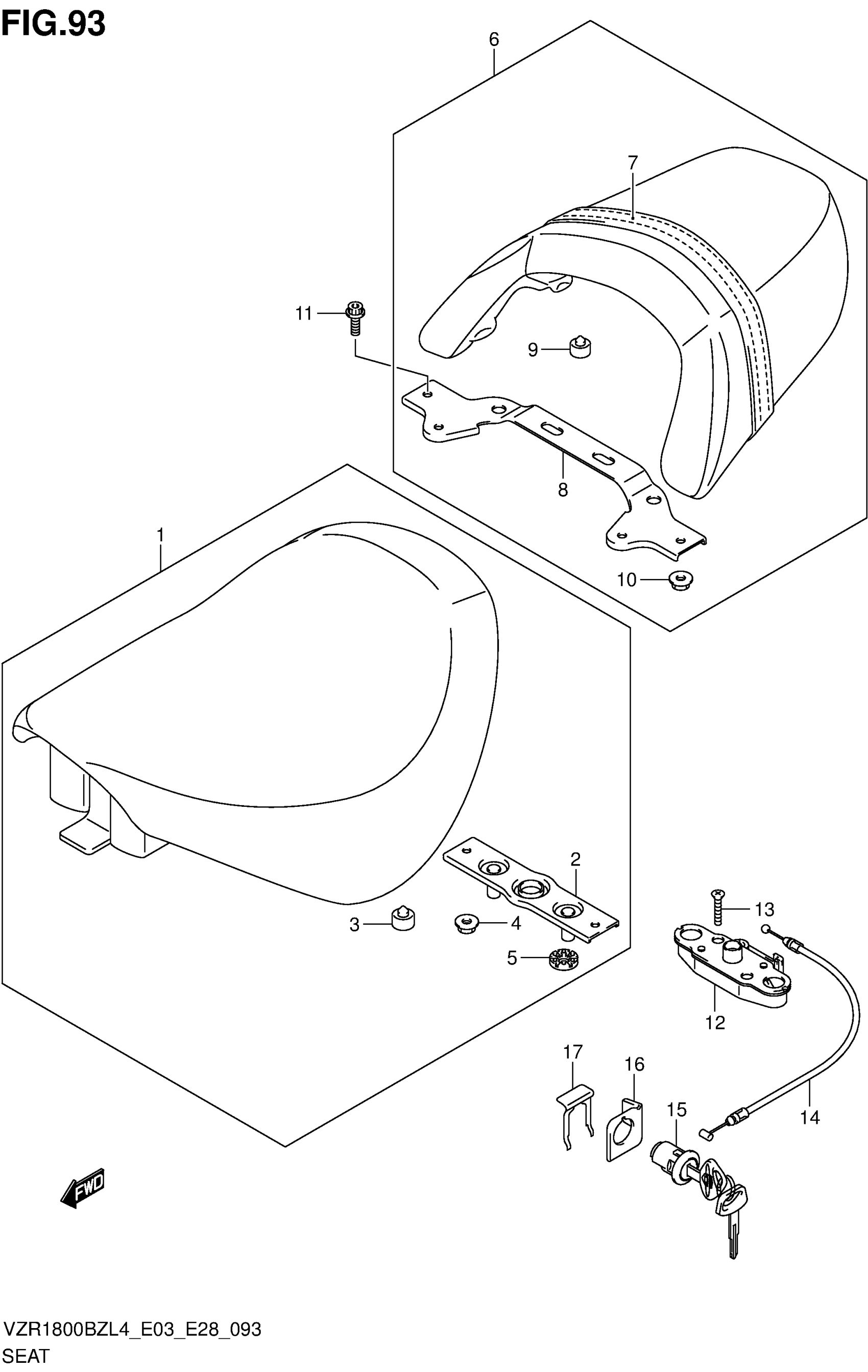 FIG.93

6

7

11

9

8

10

1

2

3

4

5

13

12

17

16

15

14

FWD

VZR1800BZL4_E03_E28_093
SEAT