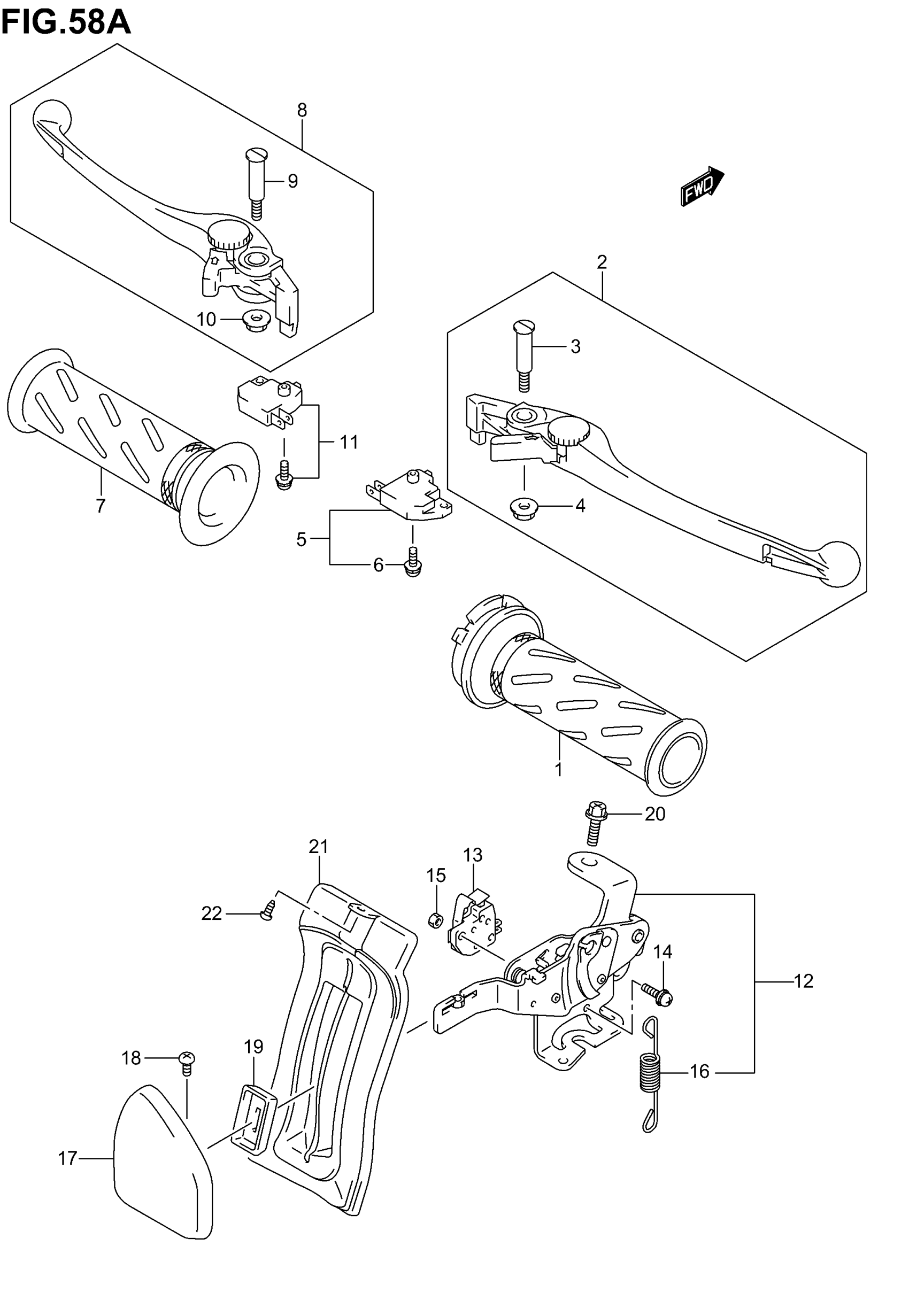 FIG.58A

8
9
FWD
10
2
3
11
7
4
5
6
1
20
21
13
15
22
14
12
19
18
16
17