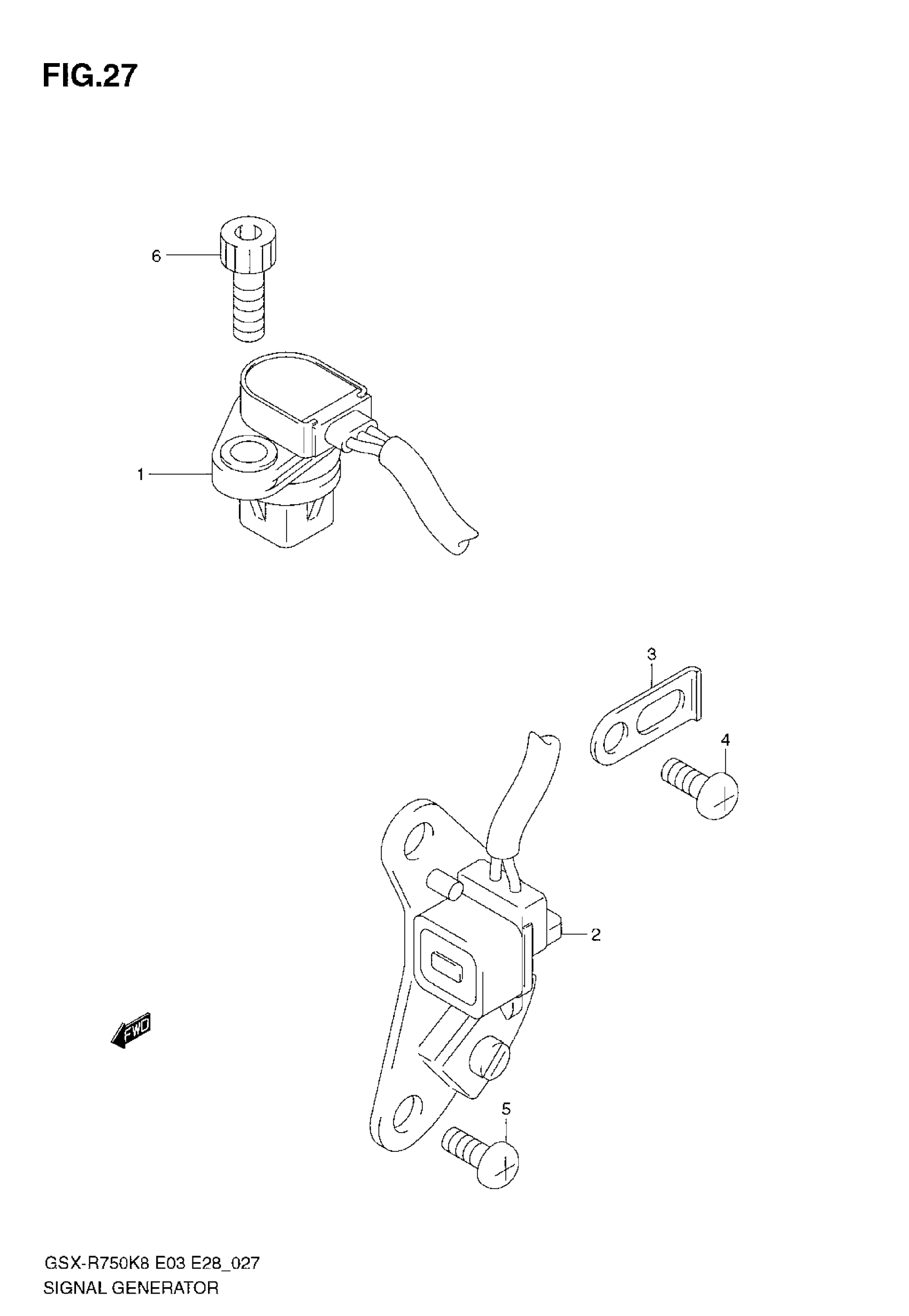 FIG.27

6

1

3

4

2

FWD

5

GSX-R750K8 E03 E28_027
SIGNAL GENERATOR