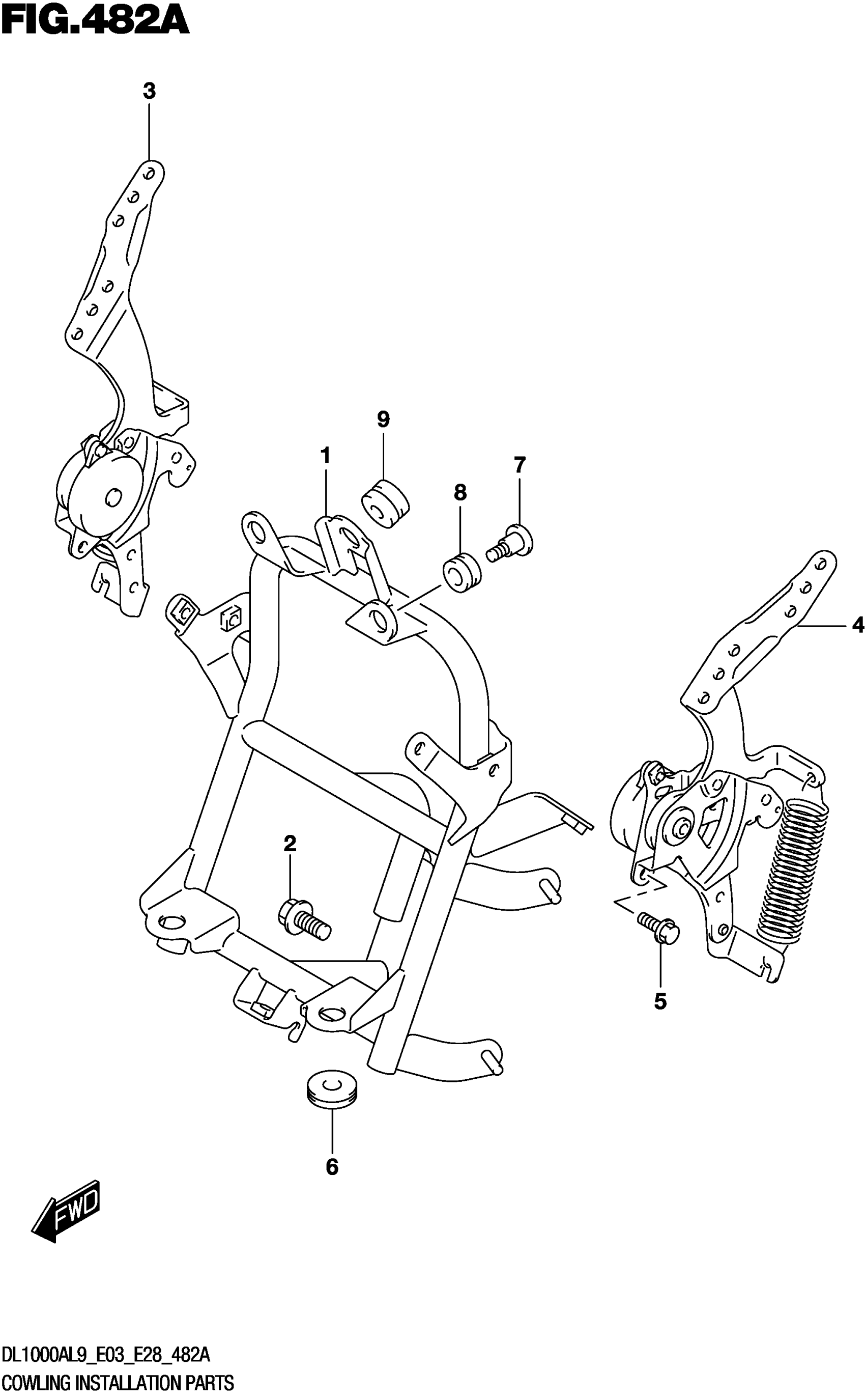 FIG.482A

3

9

1

7

8

4

2

5

6

FWD

DL1000AL9_E03_E28_482A
COWLING INSTALLATION PARTS