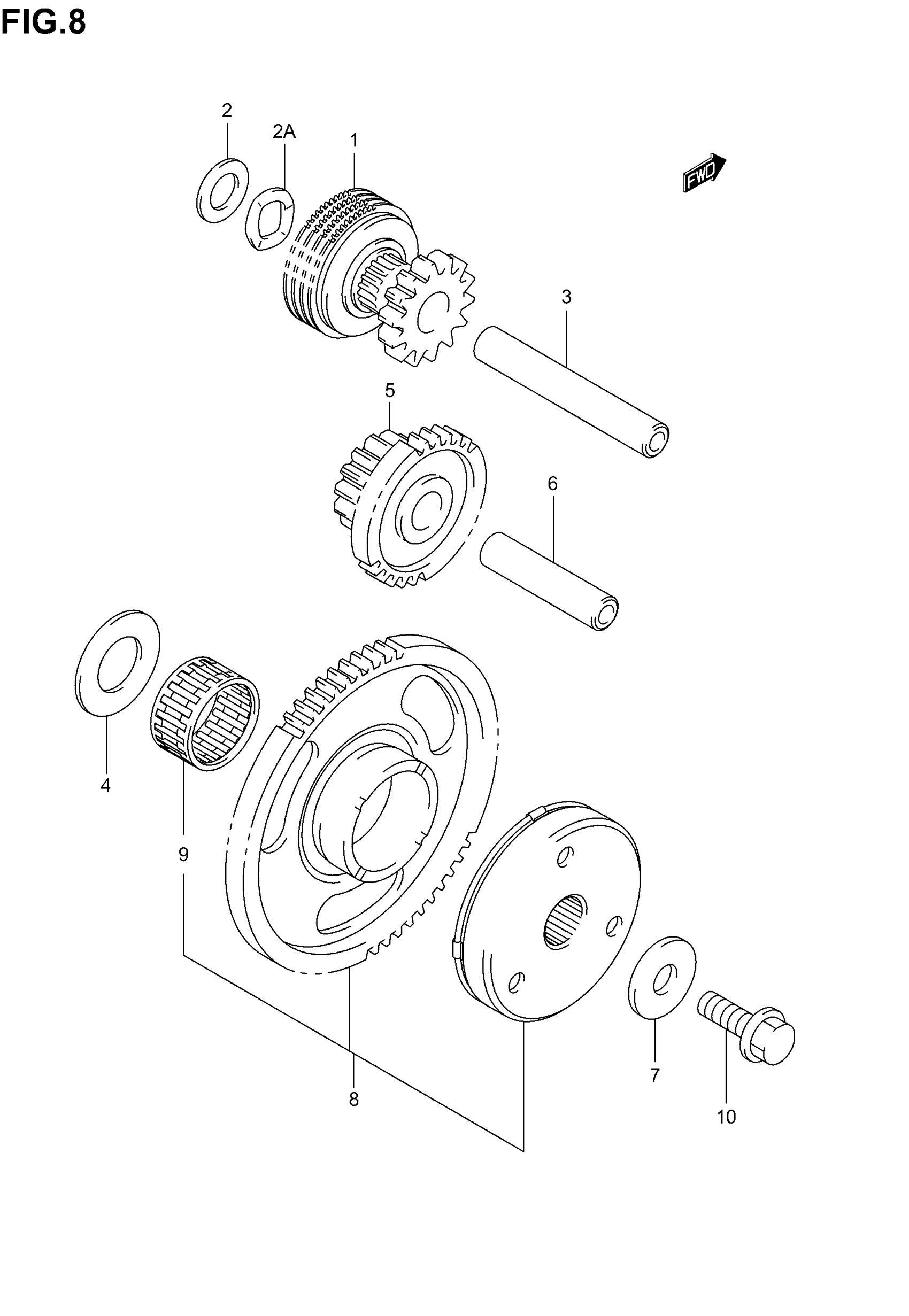 FIG.8

2

2A

1

FWD

3

5

6

4

9

8

7

10