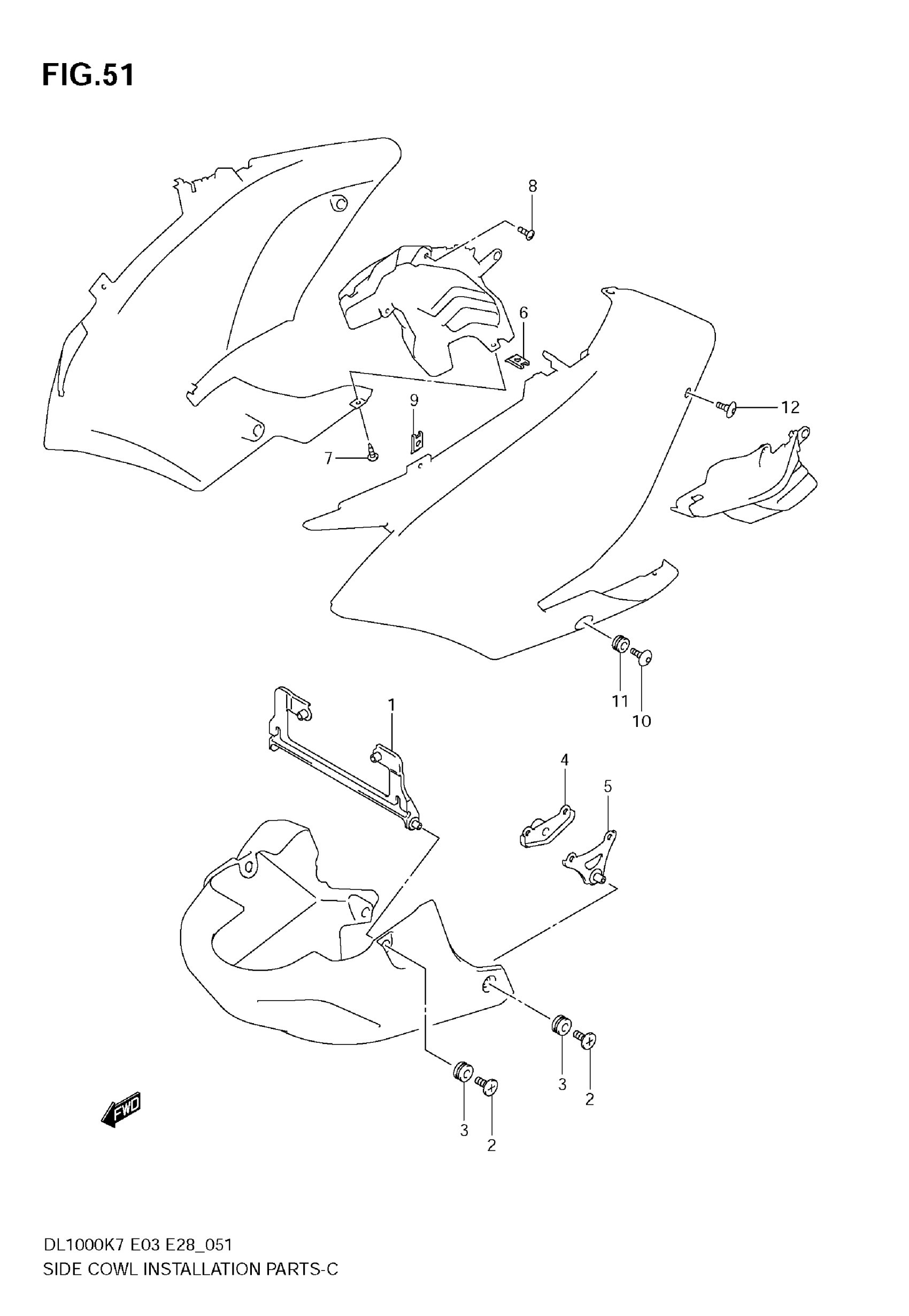 FIG.51

8
6
9
12
7
11
10
1
4
5
3
2
3
2
FWD

DL1000K7 E03 E28_051
SIDE COWL INSTALLATION PARTS-C