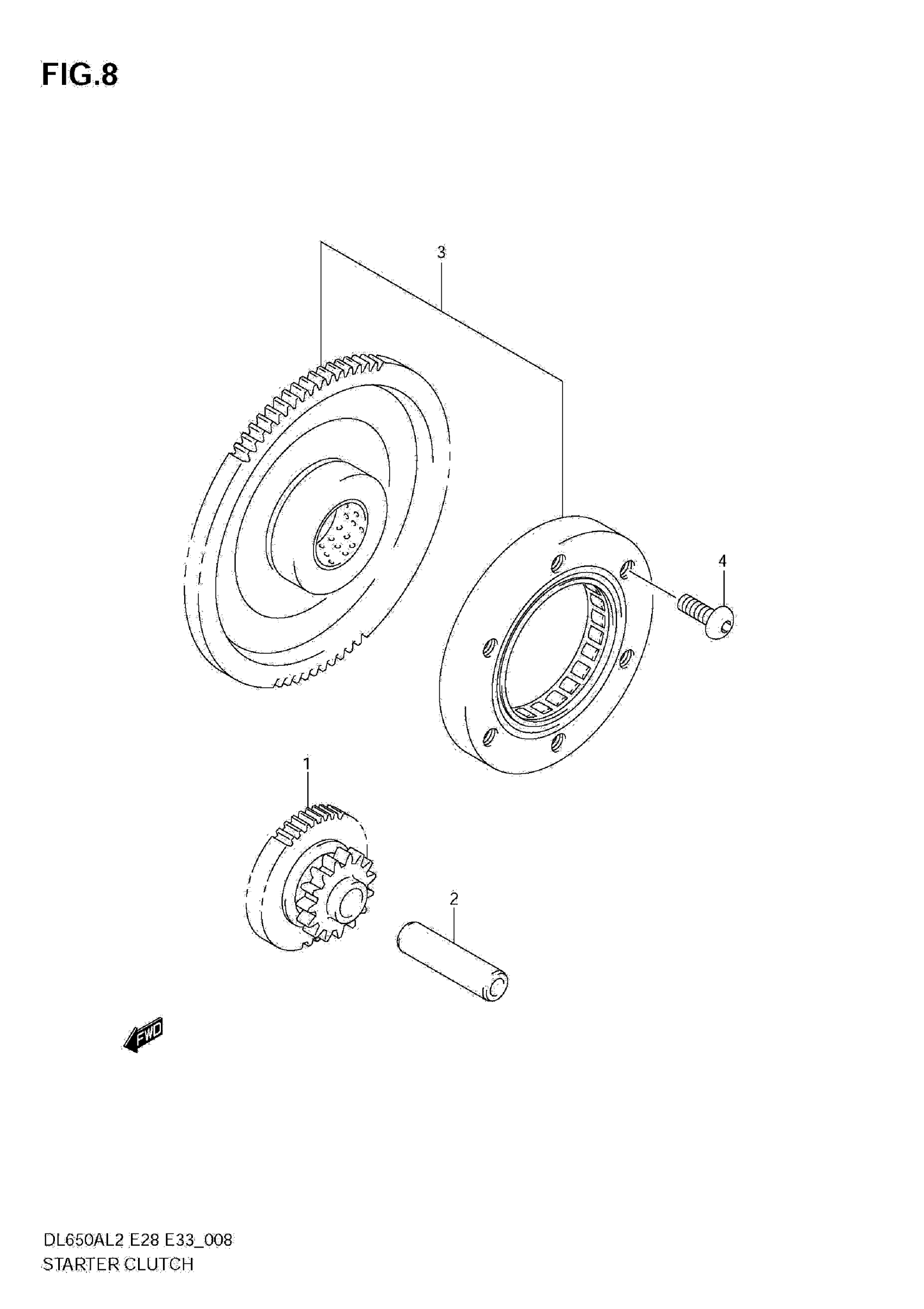 FIG.8

3

4

1

2

FWD

DL650AL2 E28 E33_008
STARTER CLUTCH