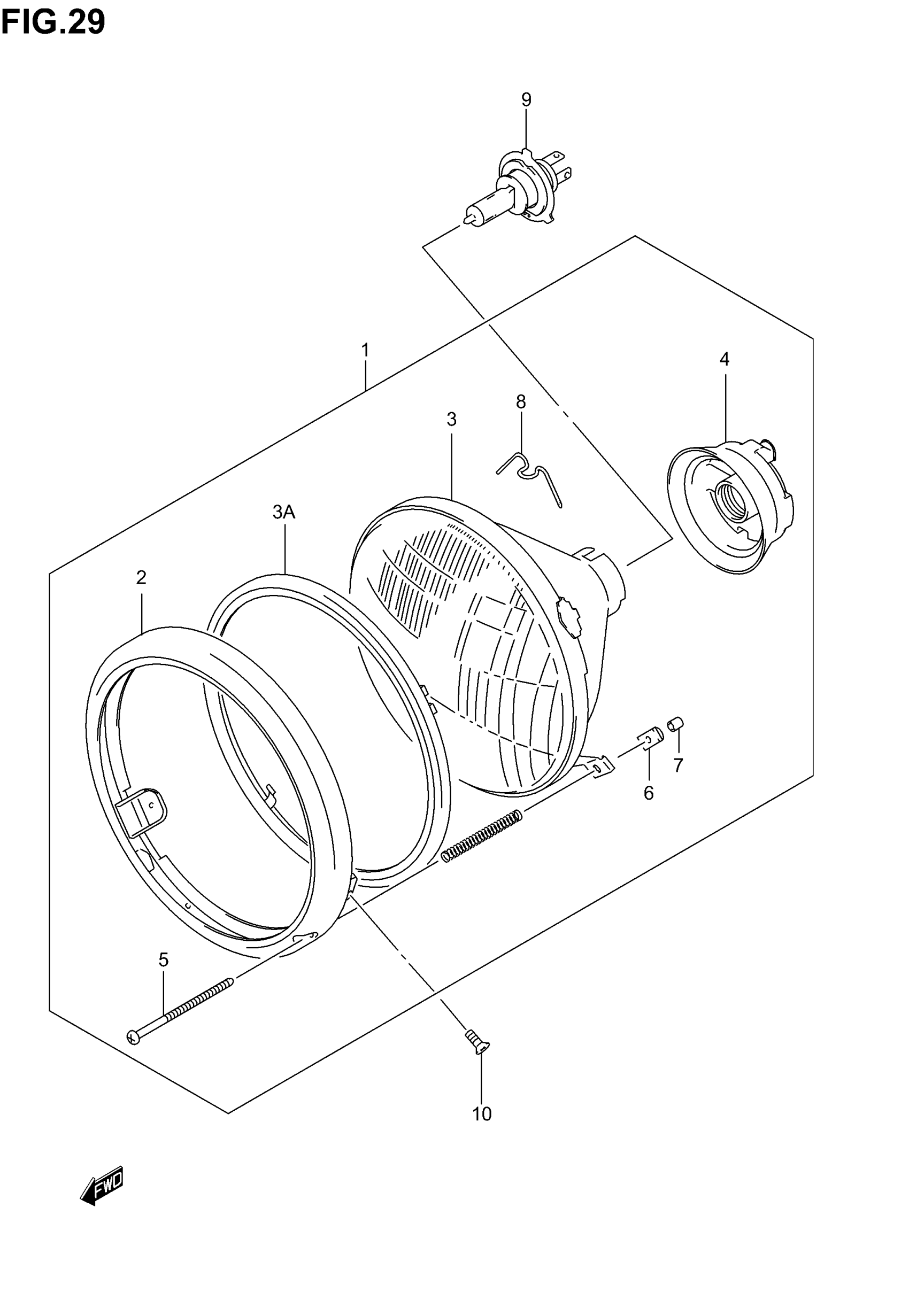 FIG.29

9

1

4

8

3

3A

2

7

6

5

10

FWD