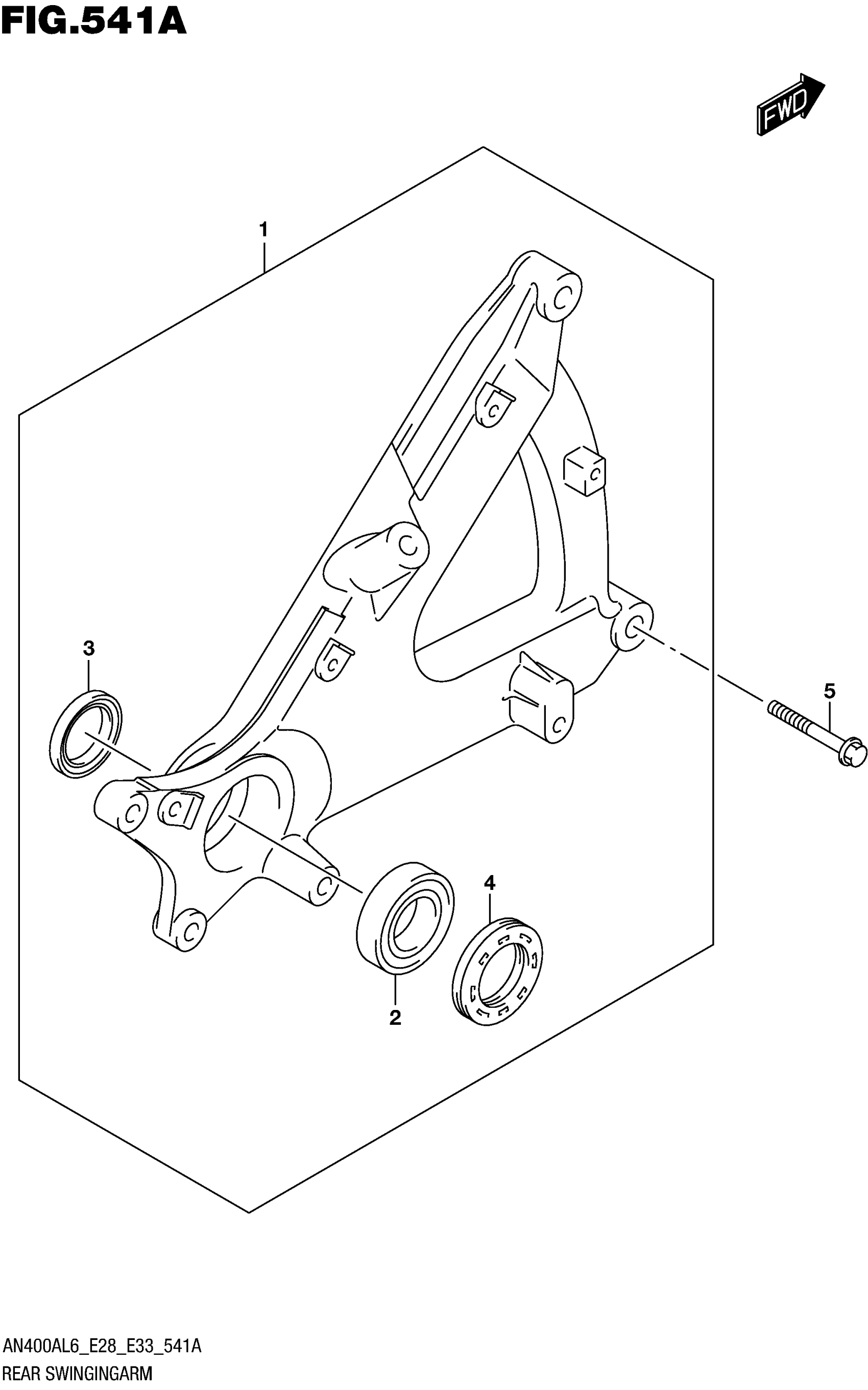 FIG.541A

FWD

1

3

5

4

2

AN400AL6_E28_E33_541A
REAR SWINGINGARM