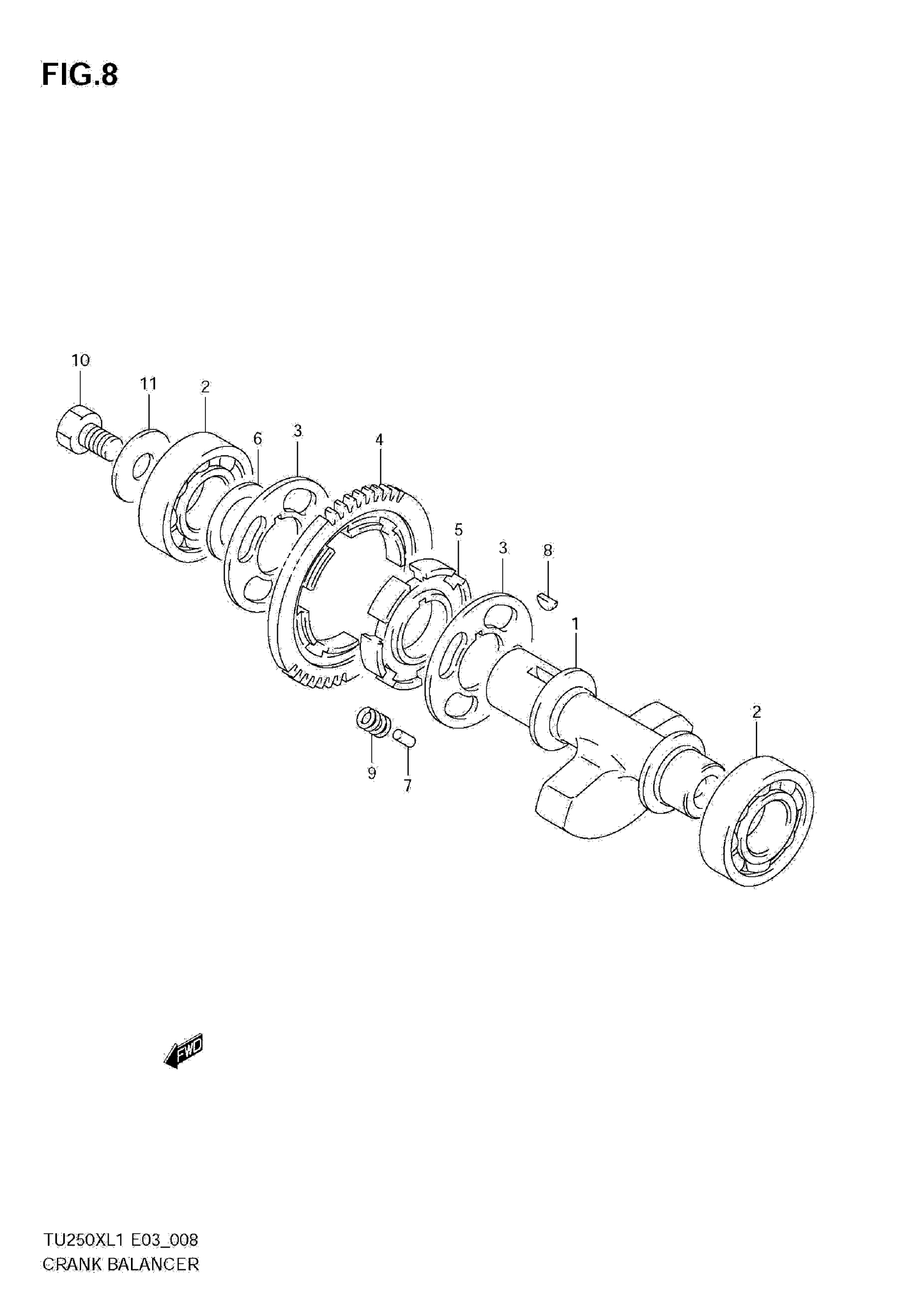 FIG.8

10
11
2
6
3
4
5
3
8
1
2
9
7

FWD

TU250XL1 E03_008
CRANK BALANCER