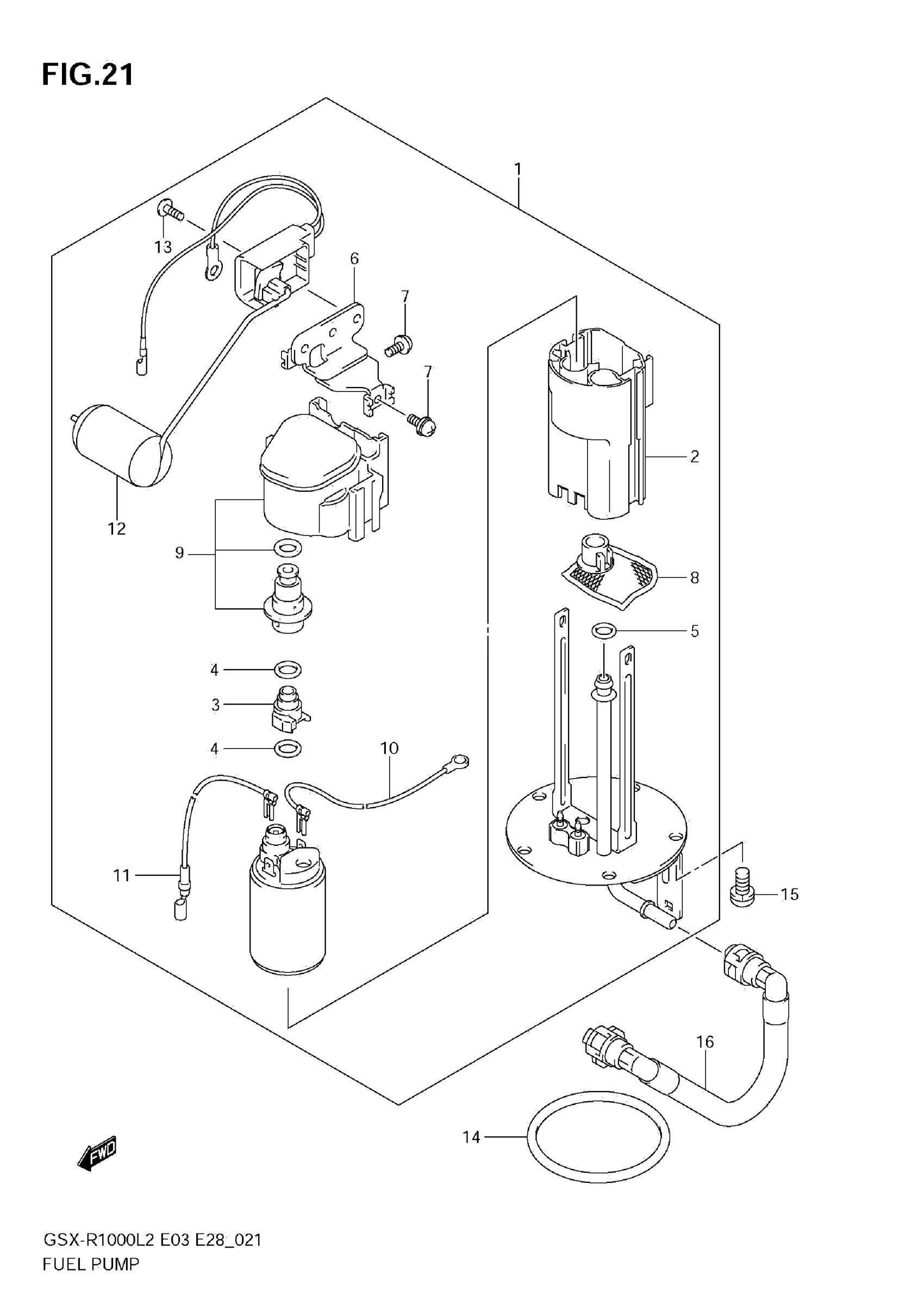 FIG.21

1

13

6

7

7

2

12

9

8

5

4

3

4

10

11

15

16

14

FWD

GSX-R1000L2 E03 E28_021
FUEL PUMP