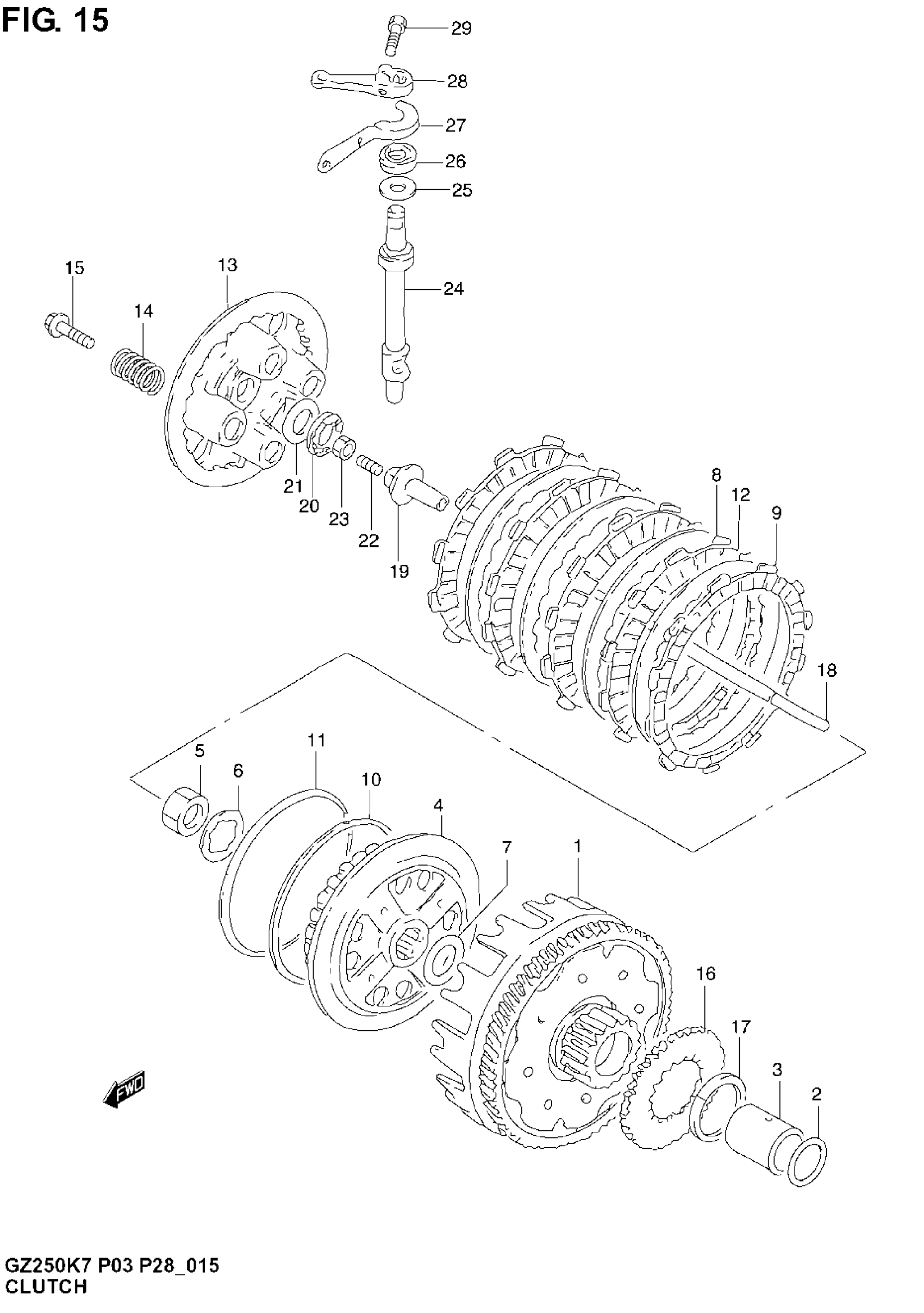 FIG. 15

29
28
27
26
25
24
15
13
14
21
20
23
22
19
8
12
9
18
5
6
11
10
4
7
1
16
17
3
2
FWD

GZ250K7 P03 P28_015
CLUTCH