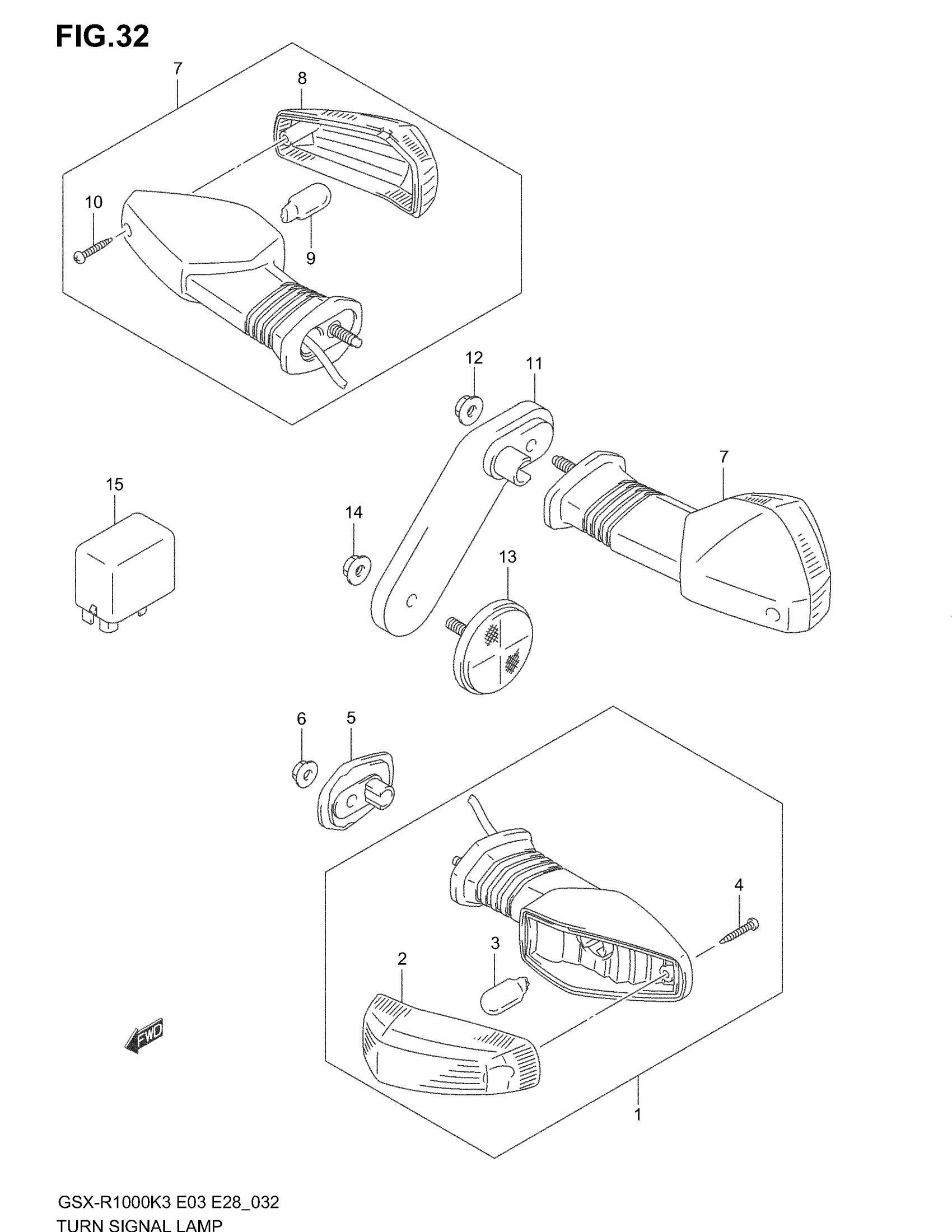 FIG.32

7
8
10
9
12
11
7
15
14
13
6
5
4
3
2
FWD
1

GSX-R1000K3 E03 E28_032
TURN SIGNAL LAMP