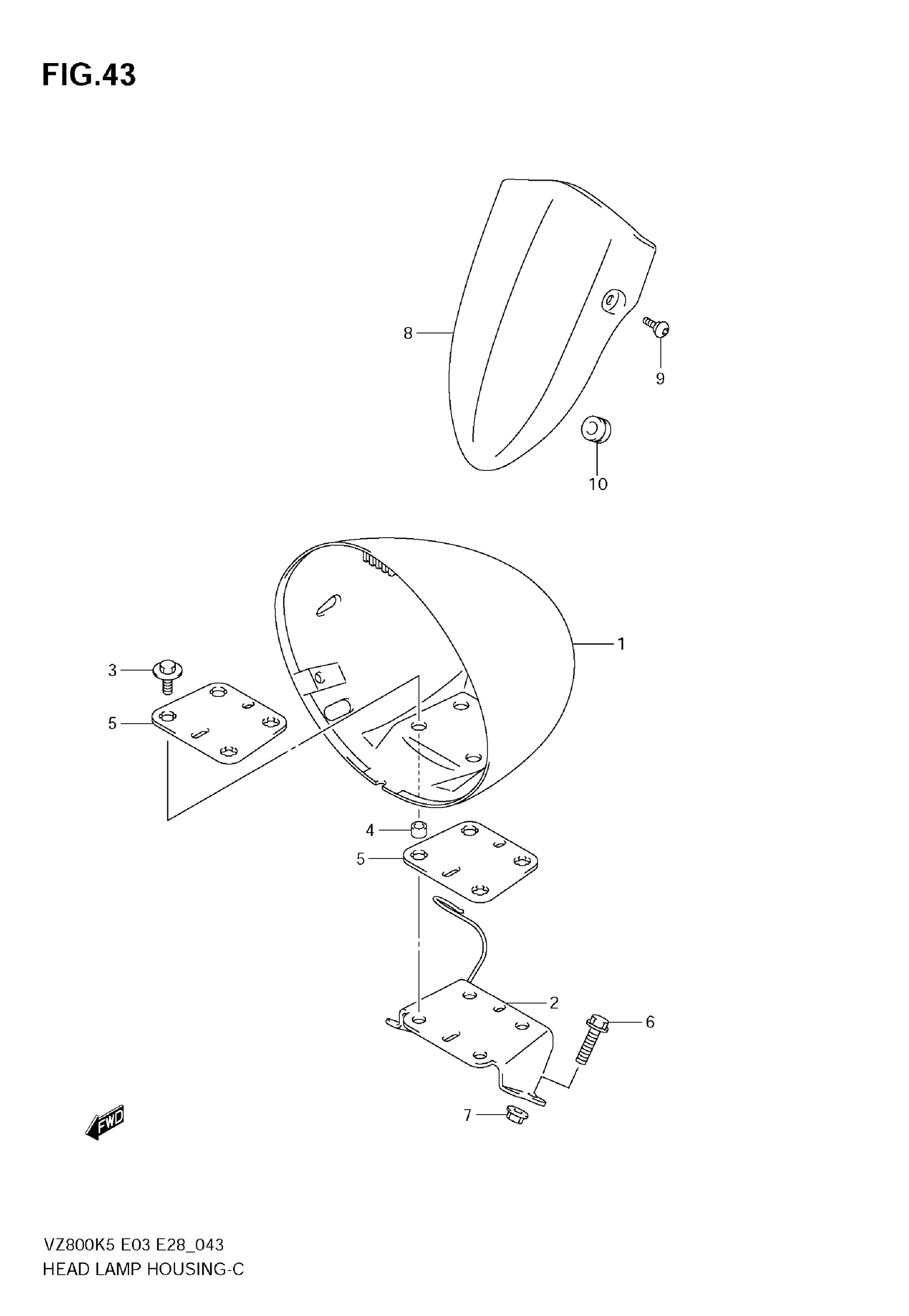 FIG.43

8

9

10

1

3

5

4

5

2

6

7

FWD

VZ800K5 E03 E28_043
HEAD LAMP HOUSING-C