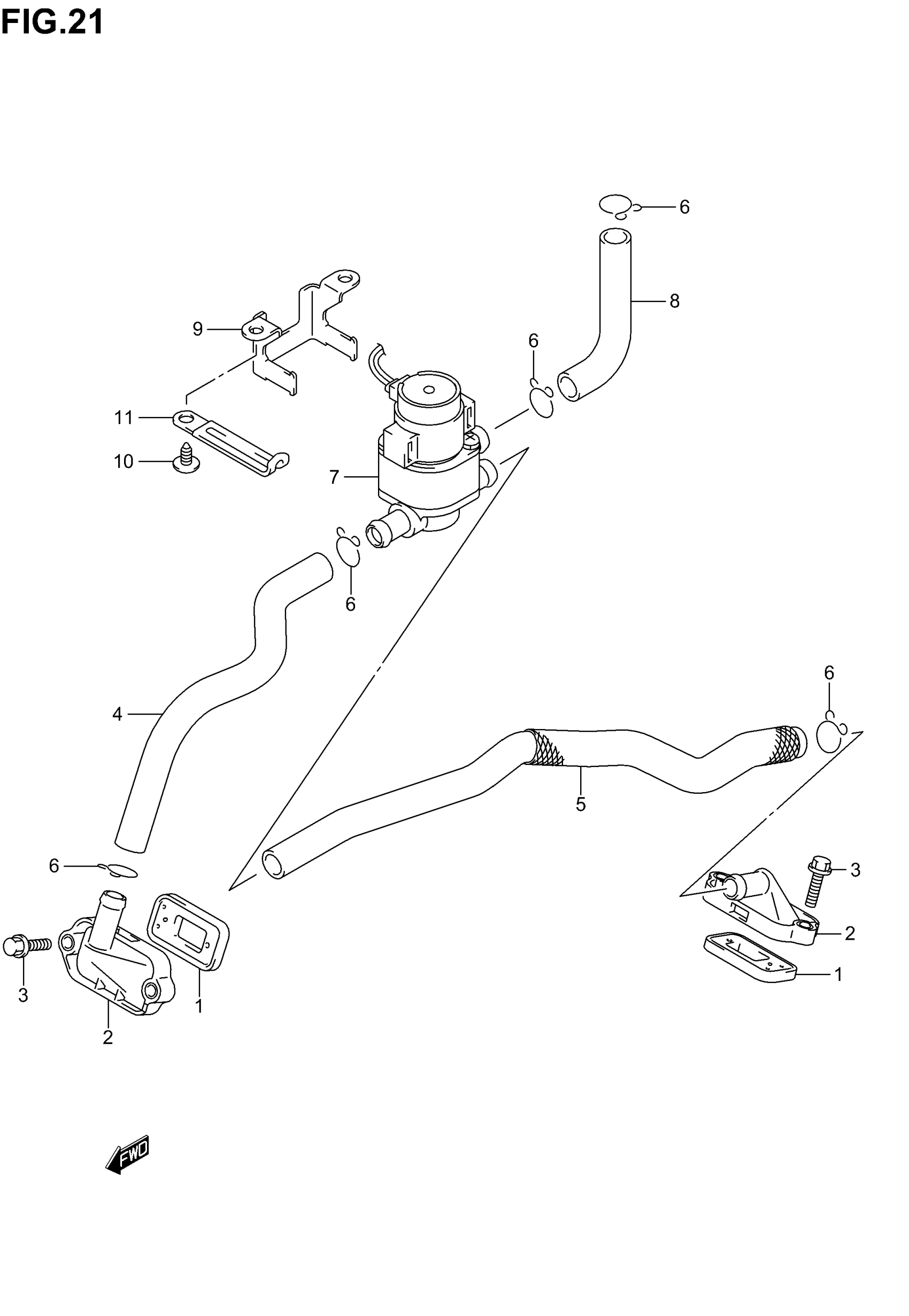 FIG.21

6
8
9
6
11
10
7
6
4
6
5
6
3
2
1
3
2
1
FWD