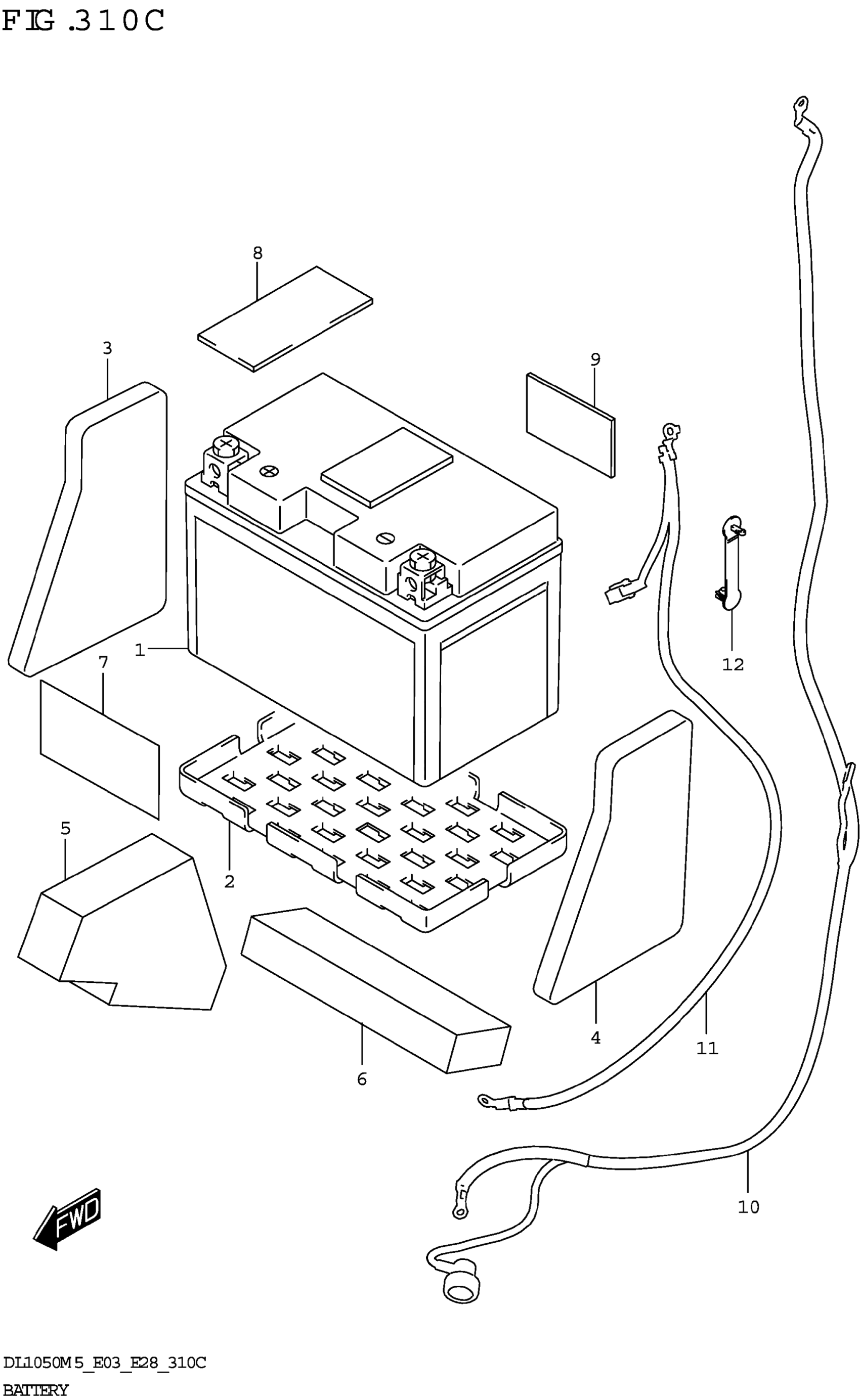 FIG.310C

8

3

9

1

7

12

5

2

4

11

6

10

FWD

DL1050M5_E03_E28_310C
BATTERY