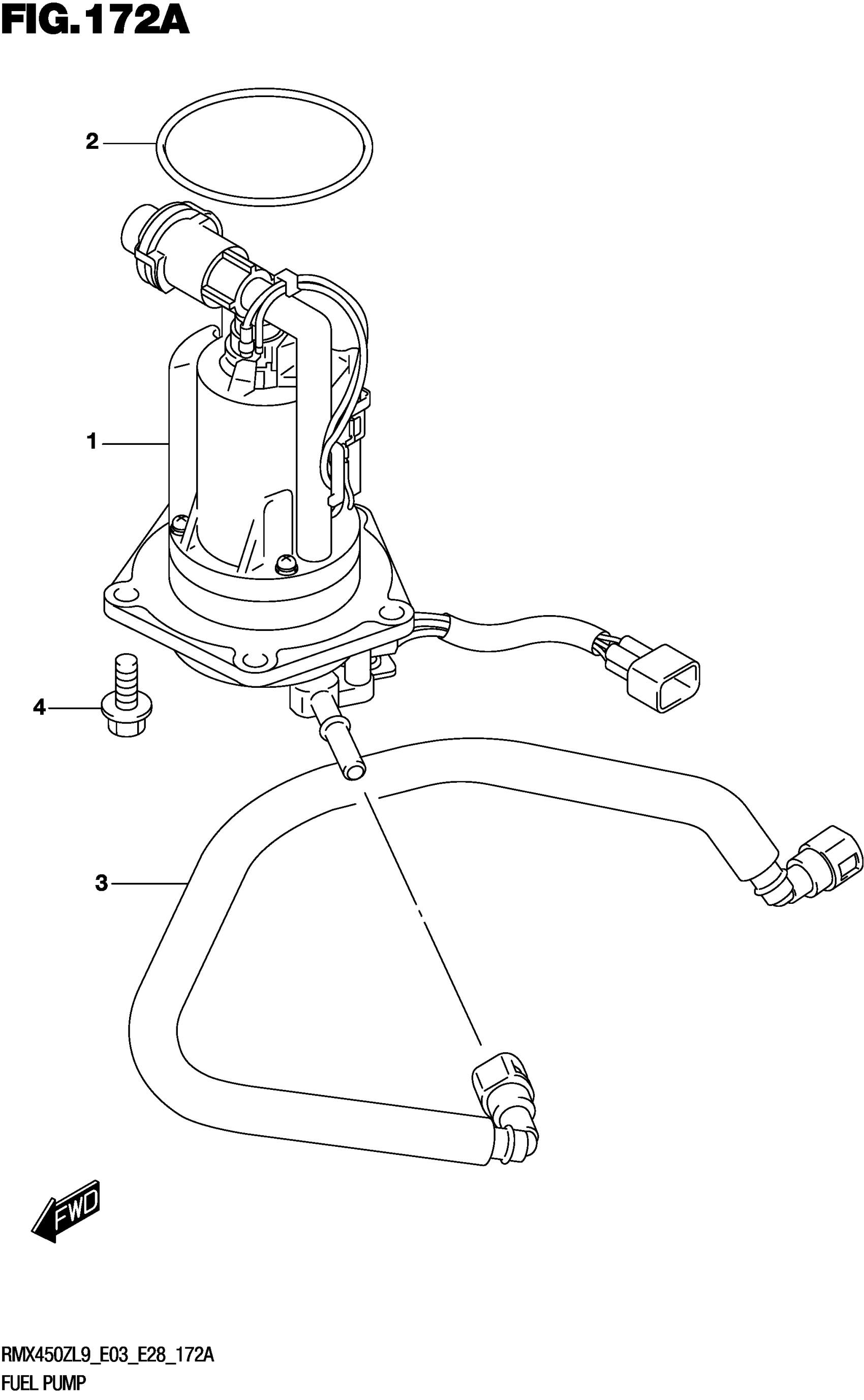 FIG.172A

2

1

4

3

FWD

RMX450ZL9_E03_E28_172A
FUEL PUMP