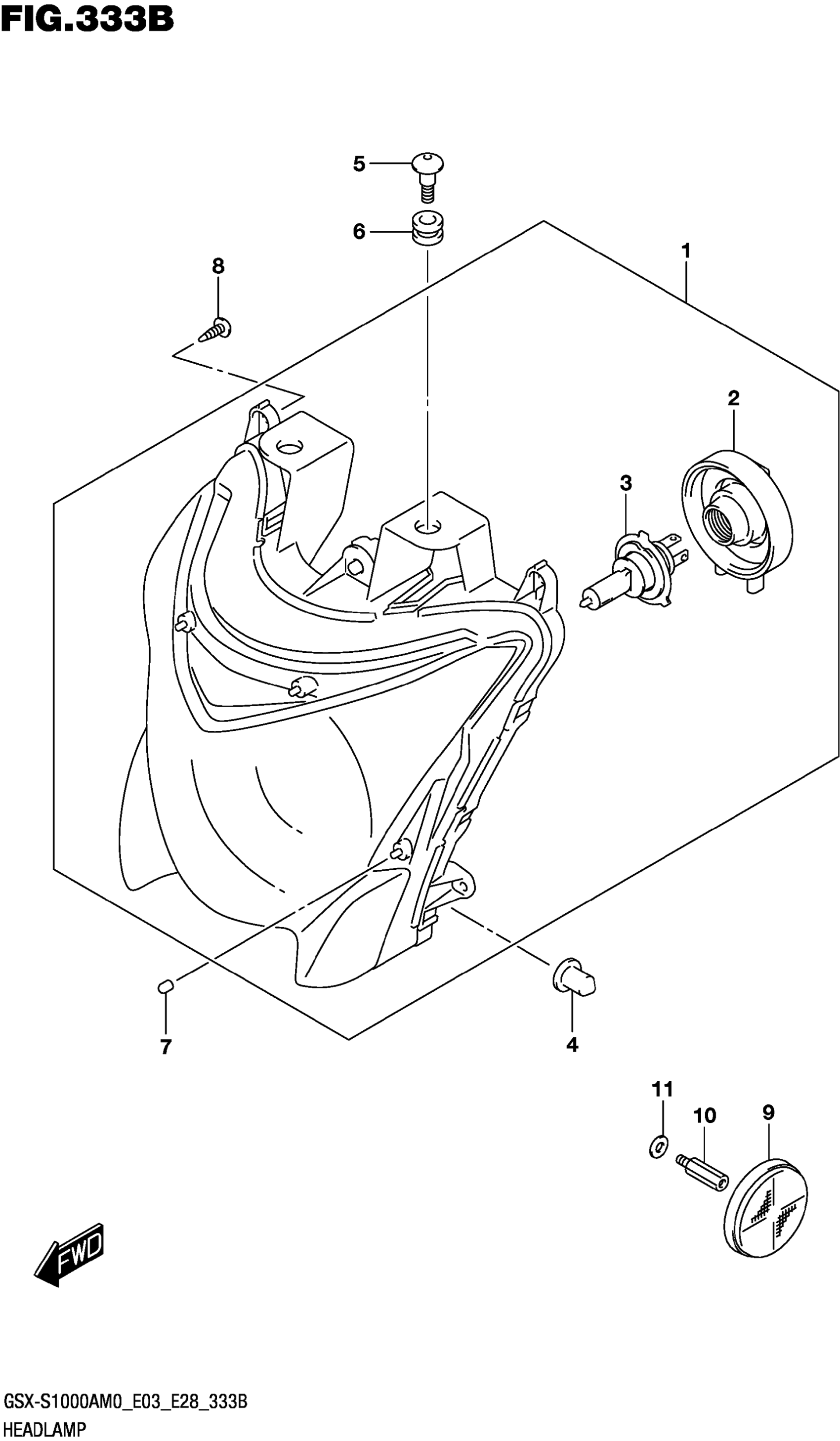 FIG.333B

5
6
8
1
2
3
7
4
11
10
9

FWD

GSX-S1000AM0_E03_E28_333B
HEADLAMP