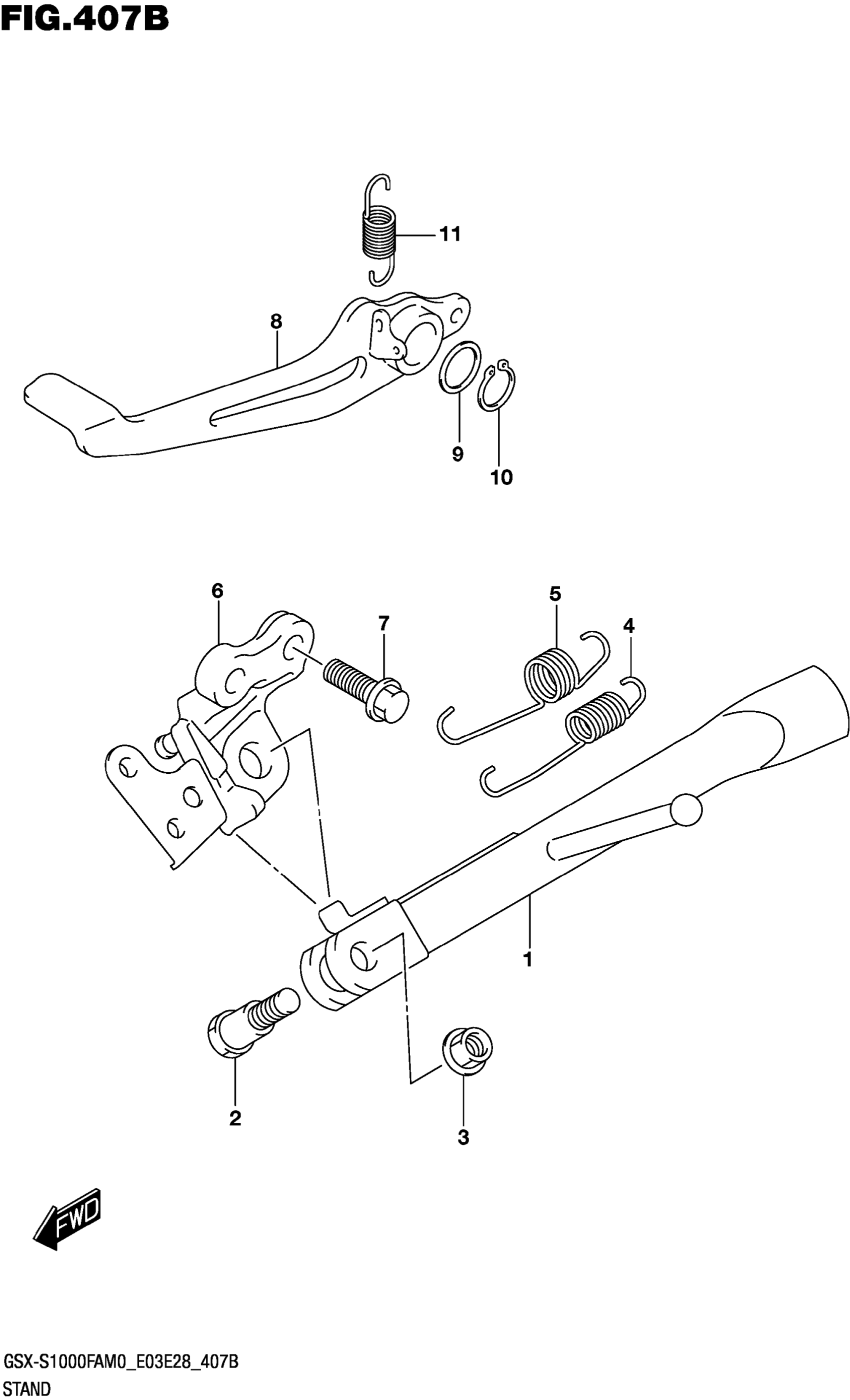 FIG.407B

11

8

9

10

6

7

5

4

1

2

3

FWD

GSX-S1000FAM0_E03E28_407B
STAND