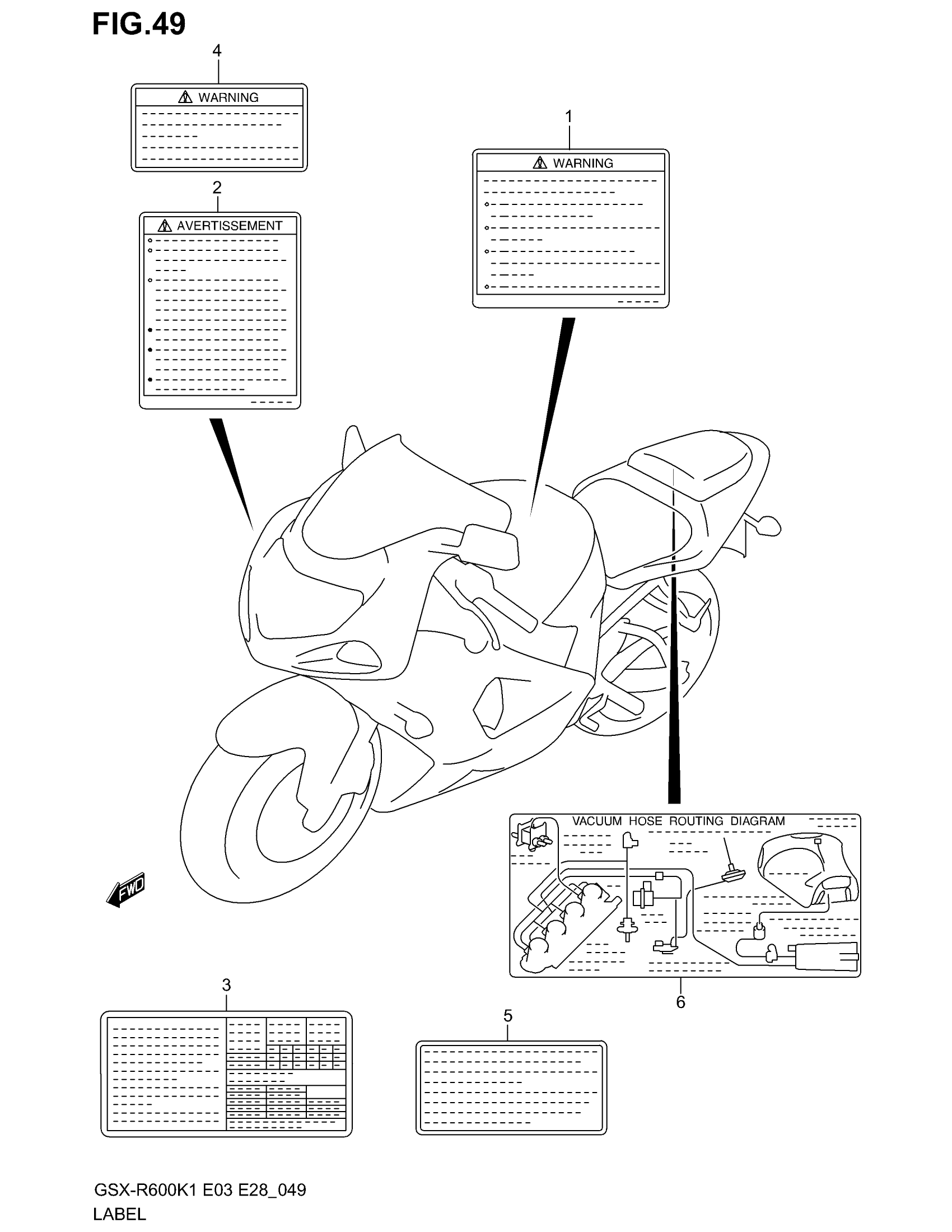 FIG.49

4

WARNING

2

AVERTISSEMENT

1

WARNING

FWD

VACUUM HOSE ROUTING DIAGRAM

6

3

5

GSX-R600K1 E03 E28_049

LABEL