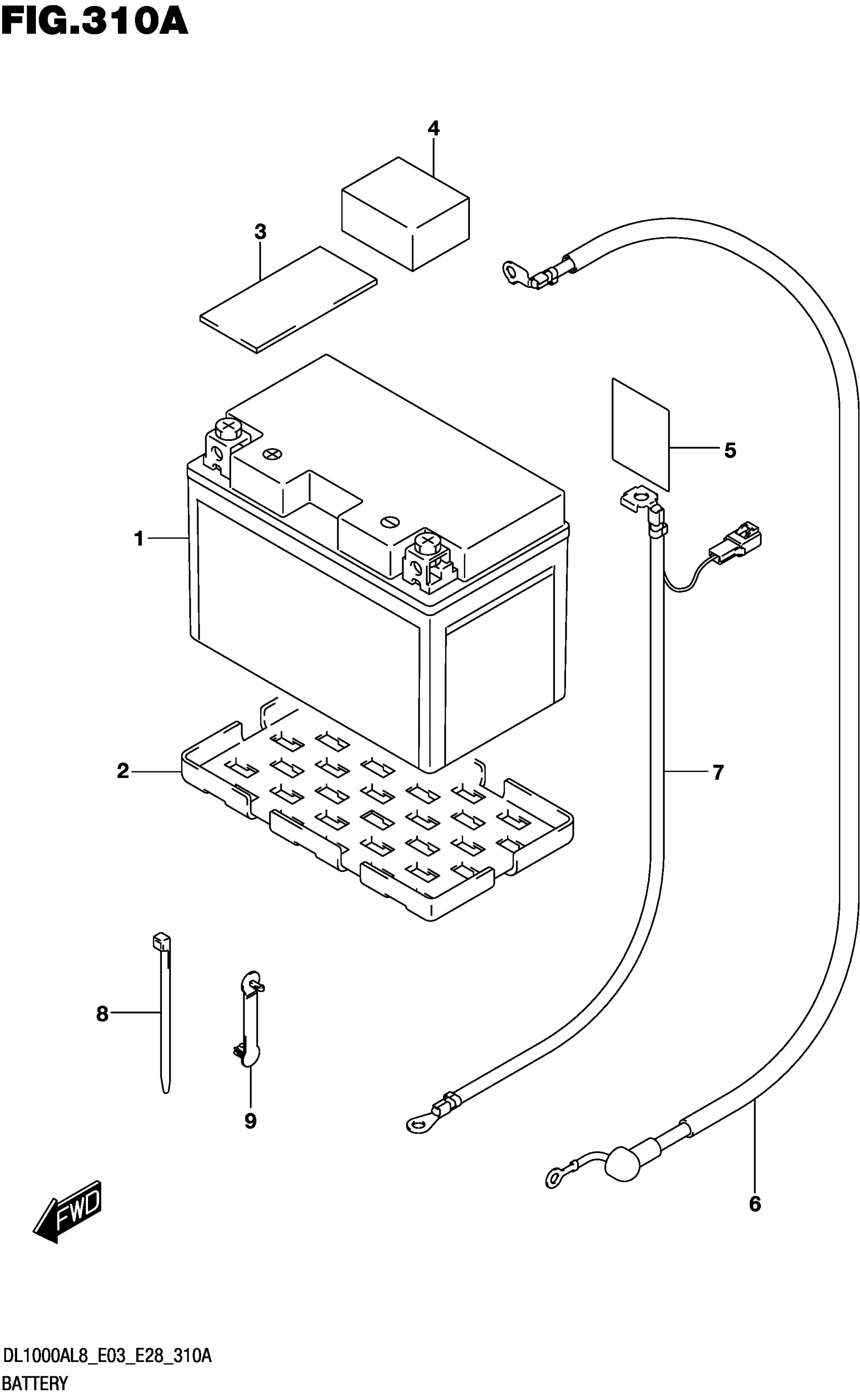 FIG.310A

4

3

5

1

2

7

8

9

6

FWD

DL1000AL8_E03_E28_310A
BATTERY