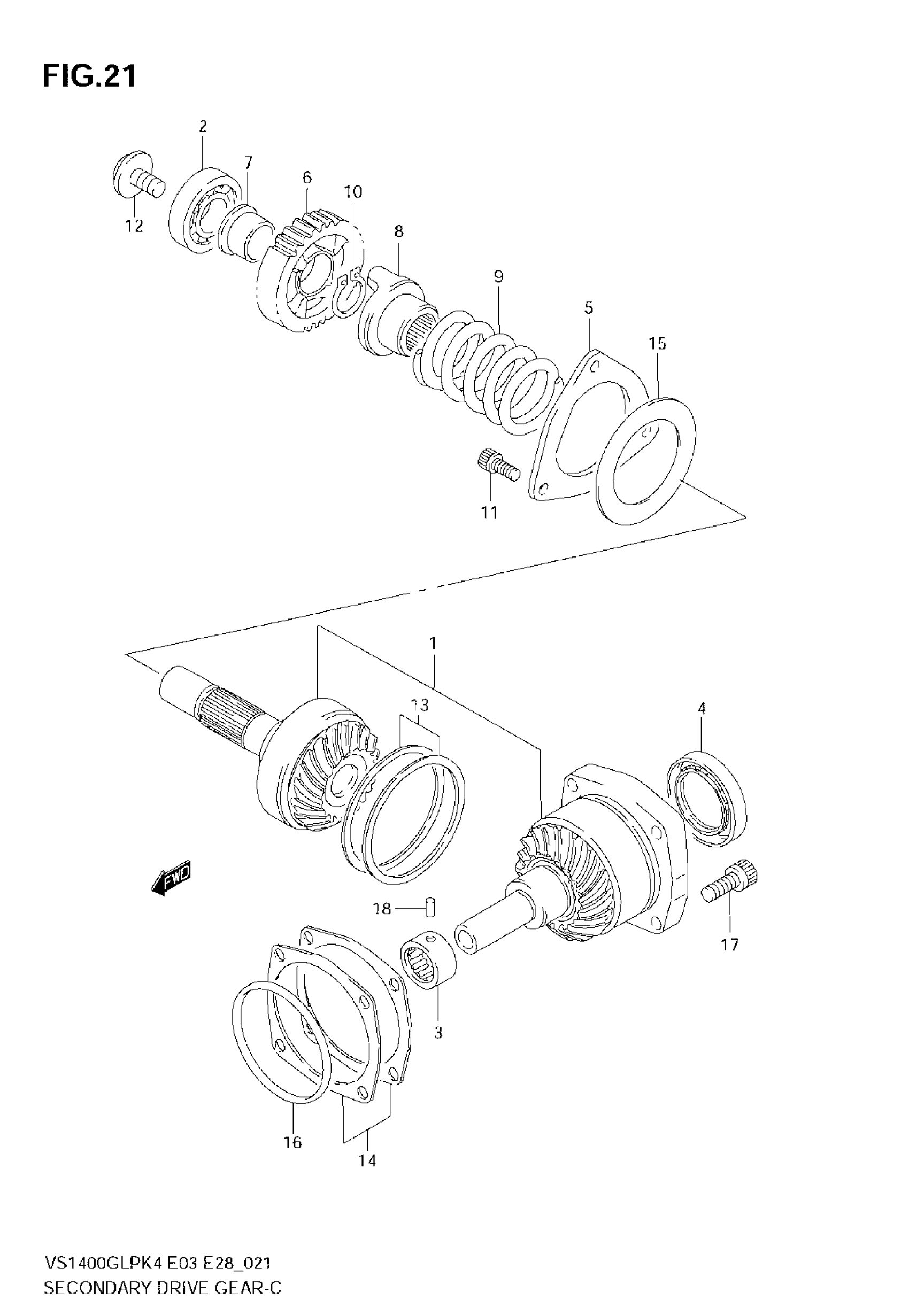 FIG.21

2
7
6
10
12
8
9
5
15
11
1
13
4
FWD
18
17
3
16
14

VS1400GLPK4 E03 E28_021
SECONDARY DRIVE GEAR-C