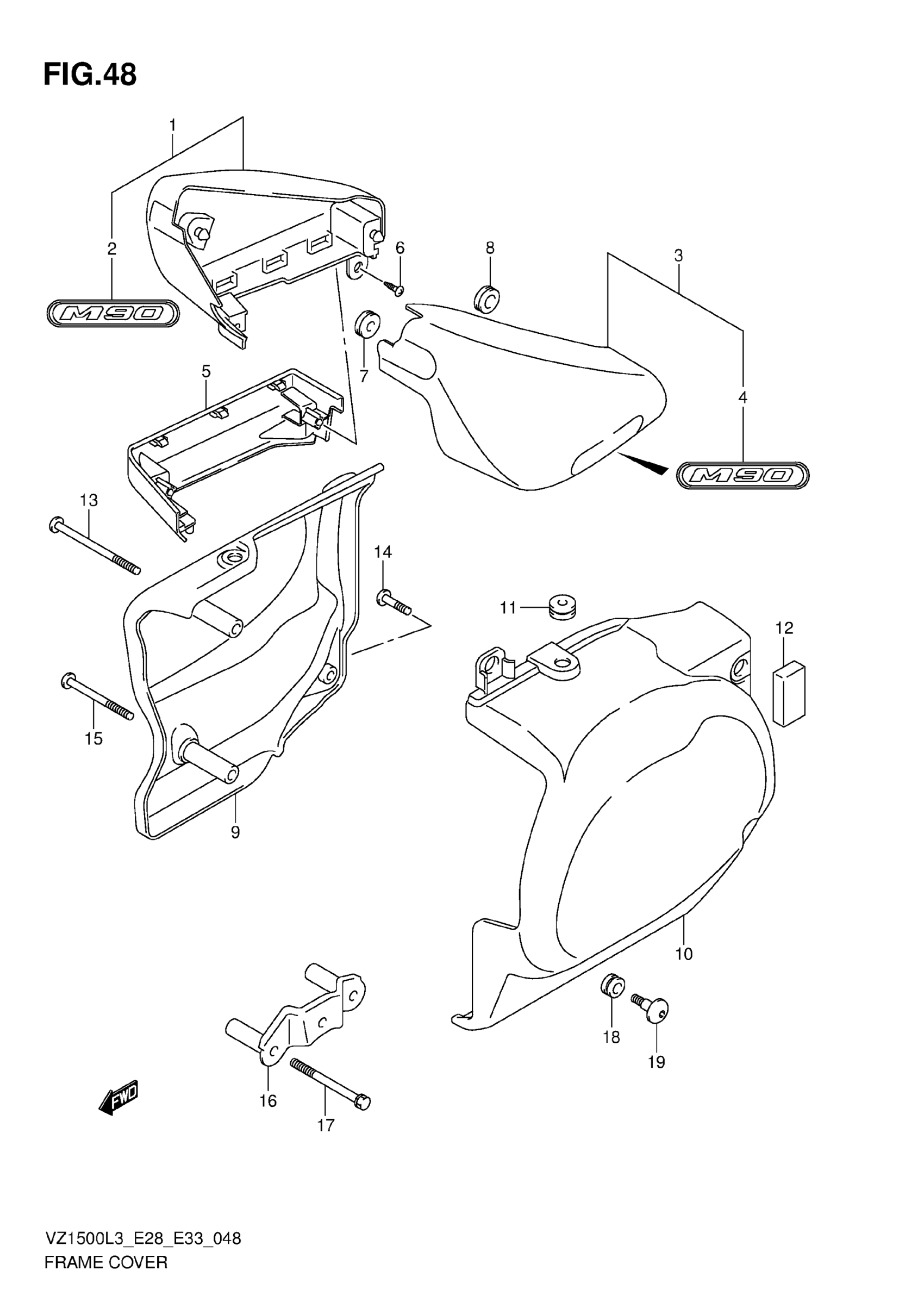 FIG.48

1

2

M90

6

8

3

7

4

M90

5

13

14

11

12

15

9

10

18

19

16

17

FWD

VZ1500L3_E28_E33_048
FRAME COVER