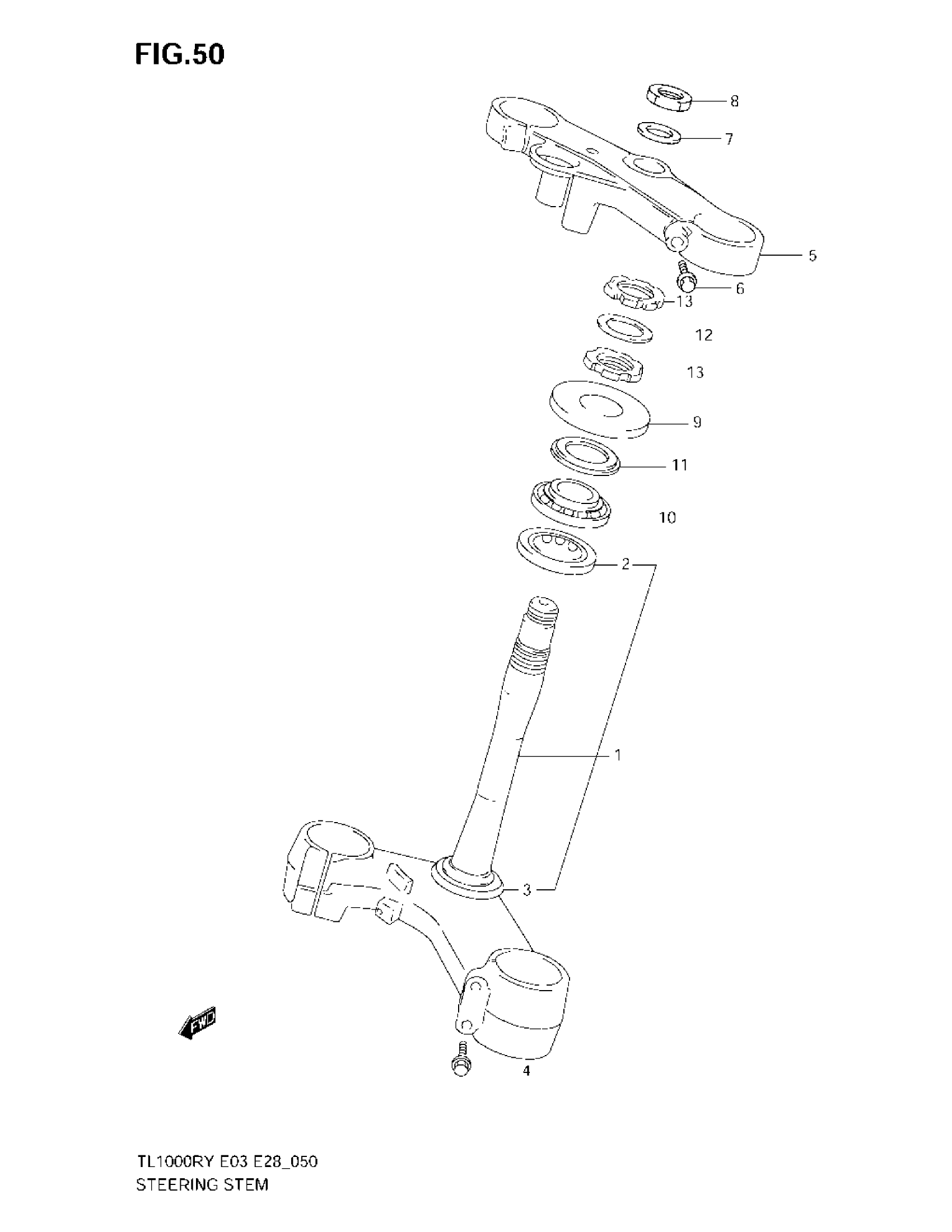 FIG.50

8
7
5
6
13
12
13
9
11
10
2
1
3
FWD
4

TL1000RY E03 E28_050
STEERING STEM