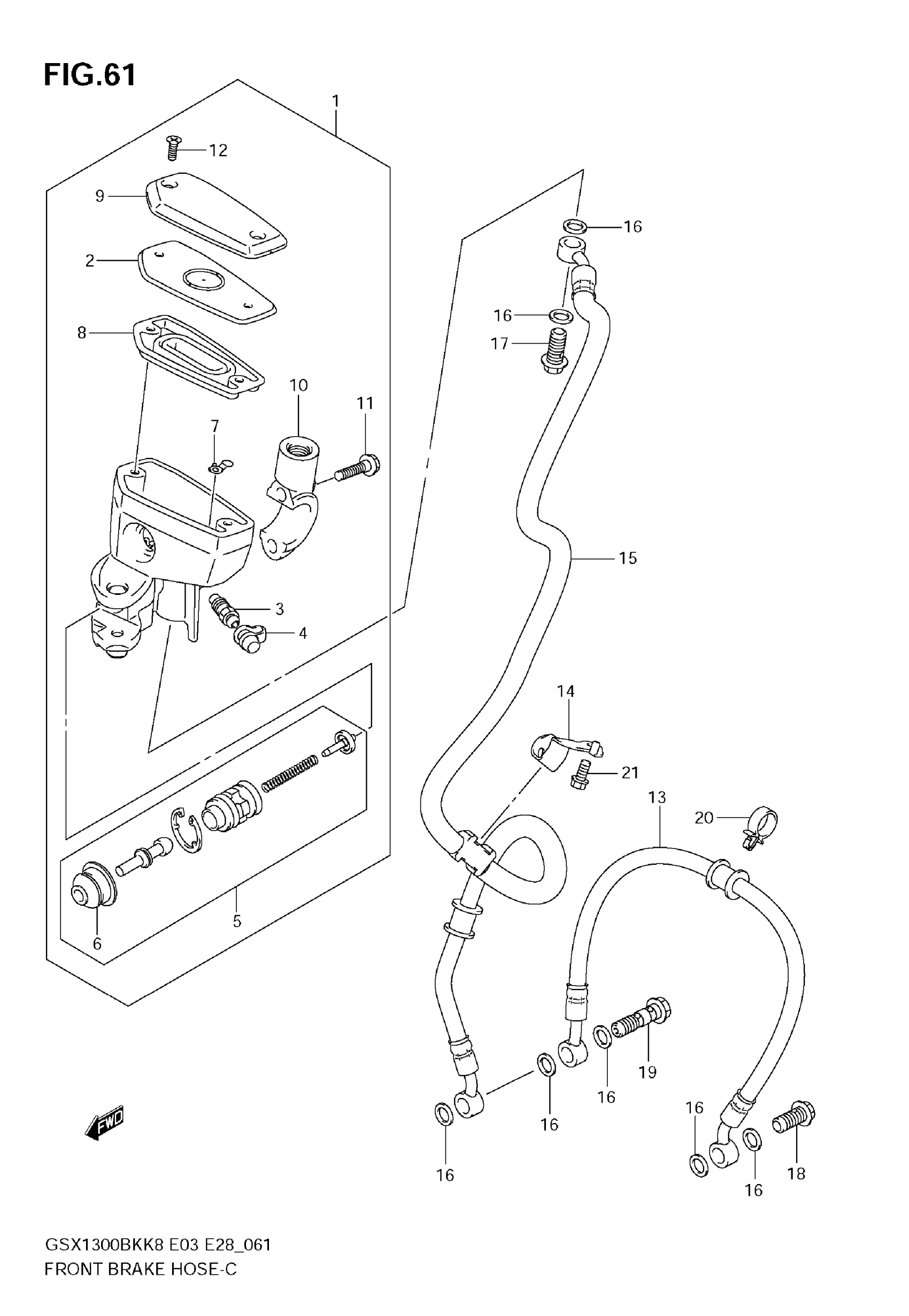 FIG.61

1
12
9
2
8
10
11
7
3
4
5
6
16
16
17
15
14
21
13
20
19
16
16
16
16
16
18
FWD

GSX1300BKK8 E03 E28_061
FRONT BRAKE HOSE-C