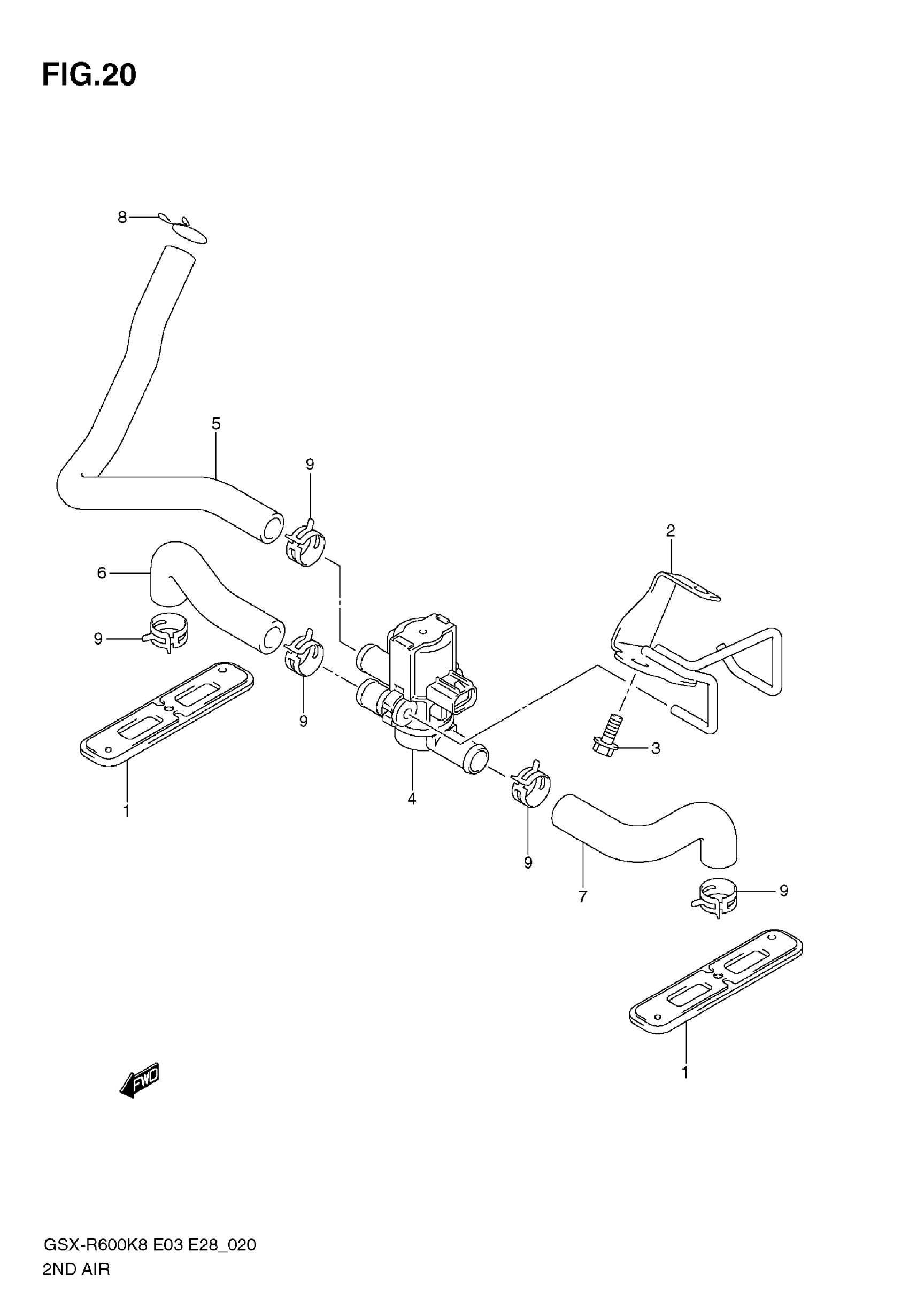 FIG.20

8

5

9

2

6

9

9

3

1

4

9

7

9

1

FWD

GSX-R600K8 E03 E28_020
2ND AIR