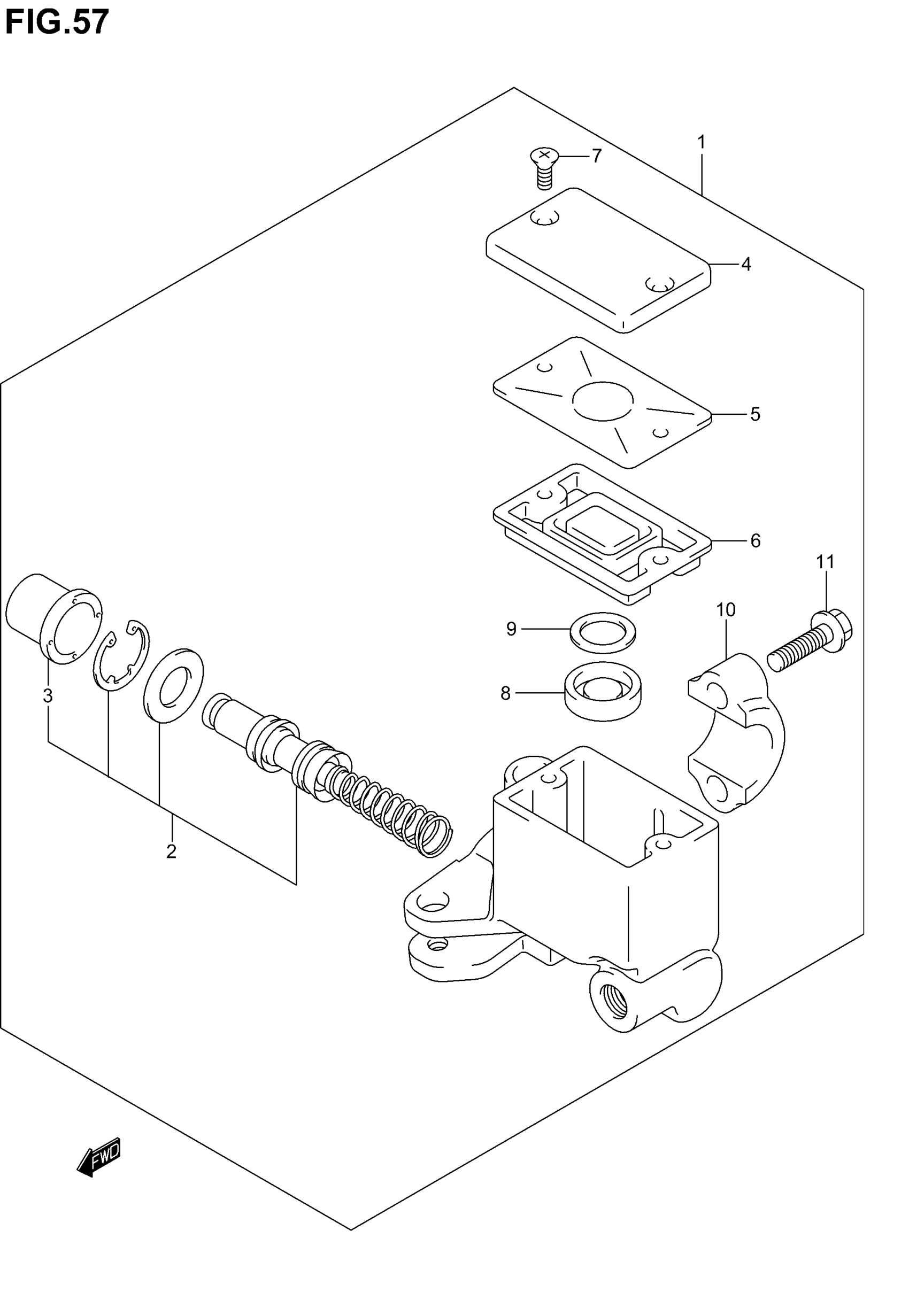 FIG.57

1
7
4
5
6
11
10
9
8
3
2
FWD