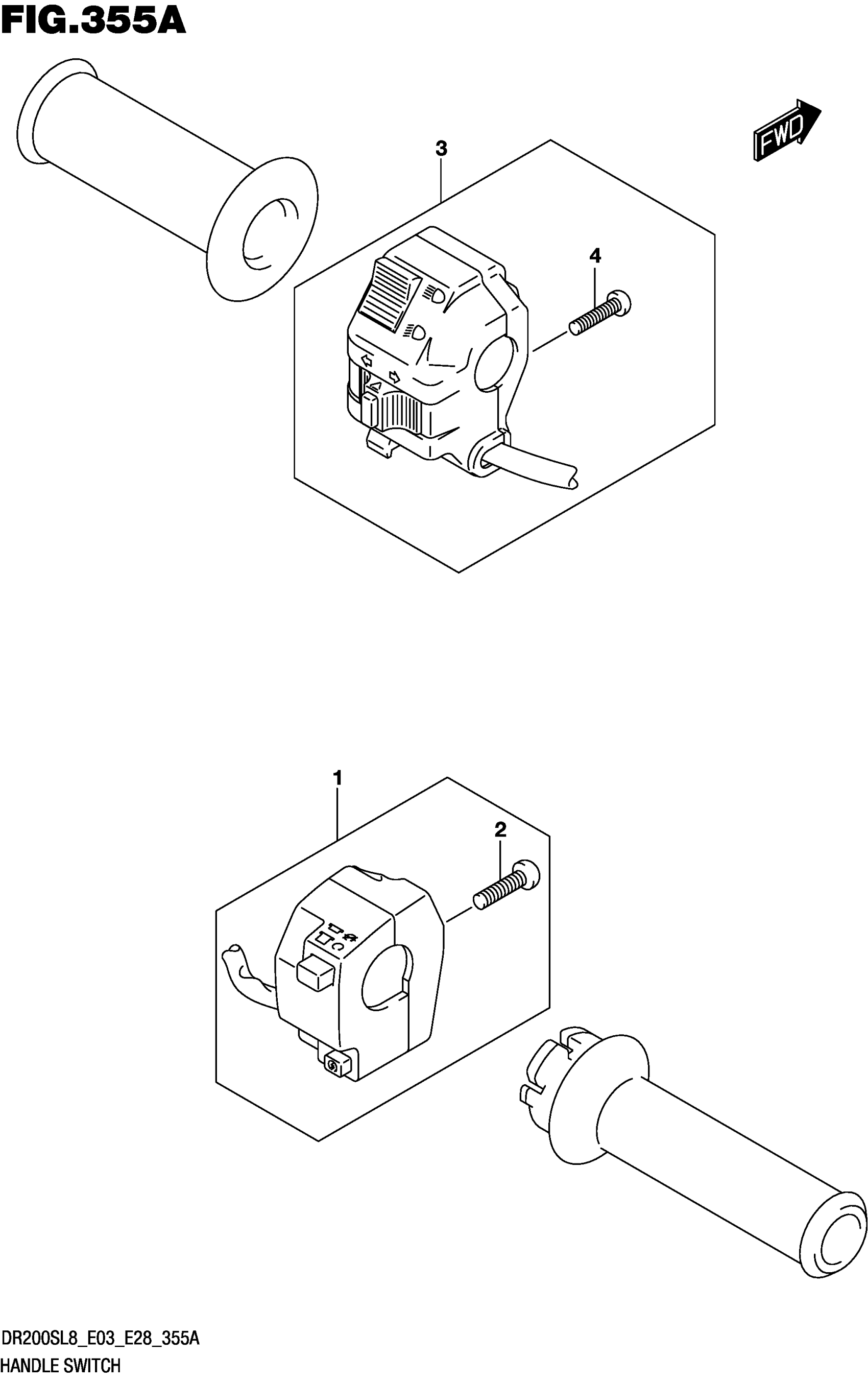 FIG.355A

FWD

3

4

1

2

DR200SL8_E03_E28_355A
HANDLE SWITCH