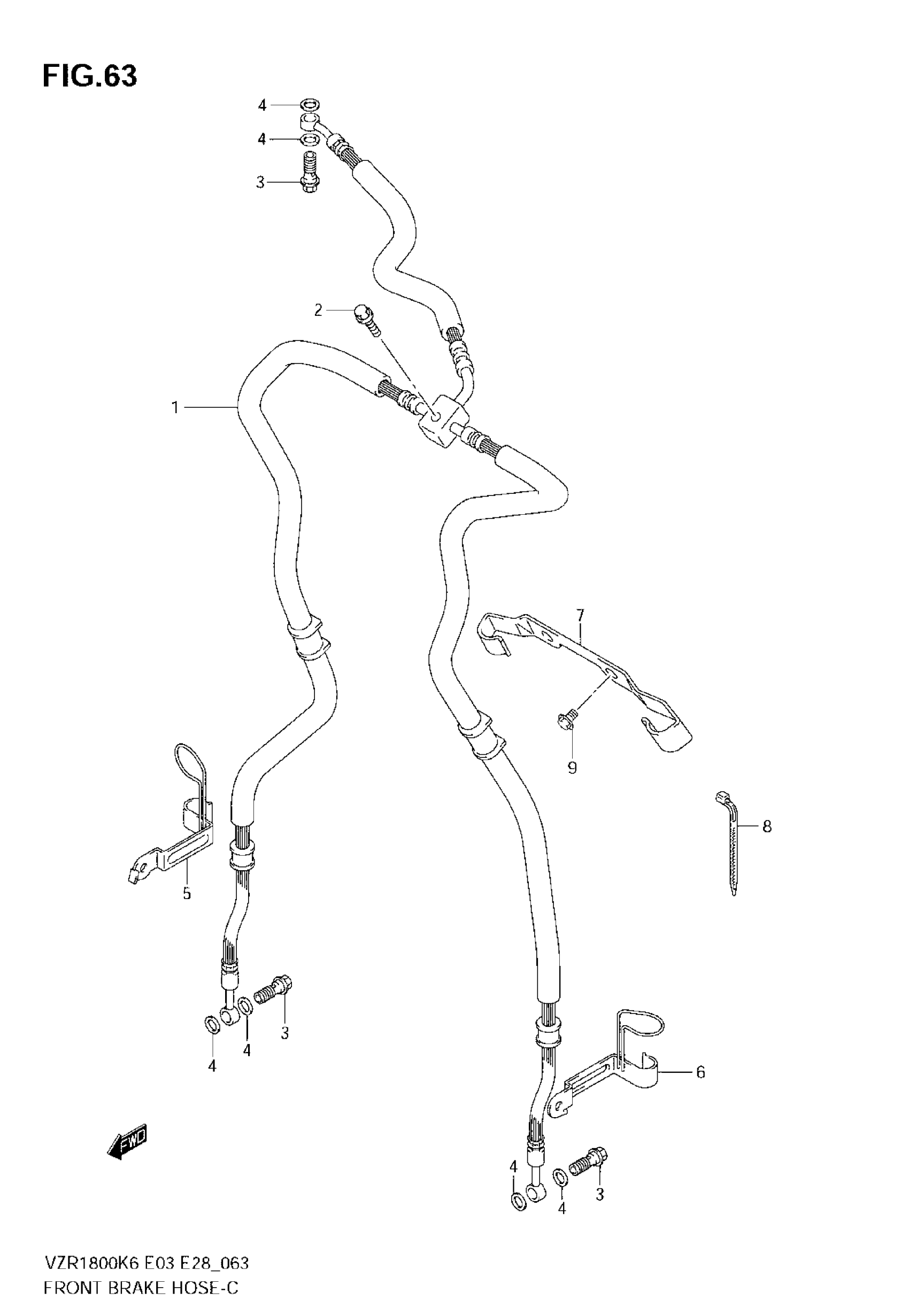 FIG.63

4
4
3
2
1
7
9
8
5
3
4
4
6
FWD
4
4
3

VZR1800K6 E03 E28_063
FRONT BRAKE HOSE-C