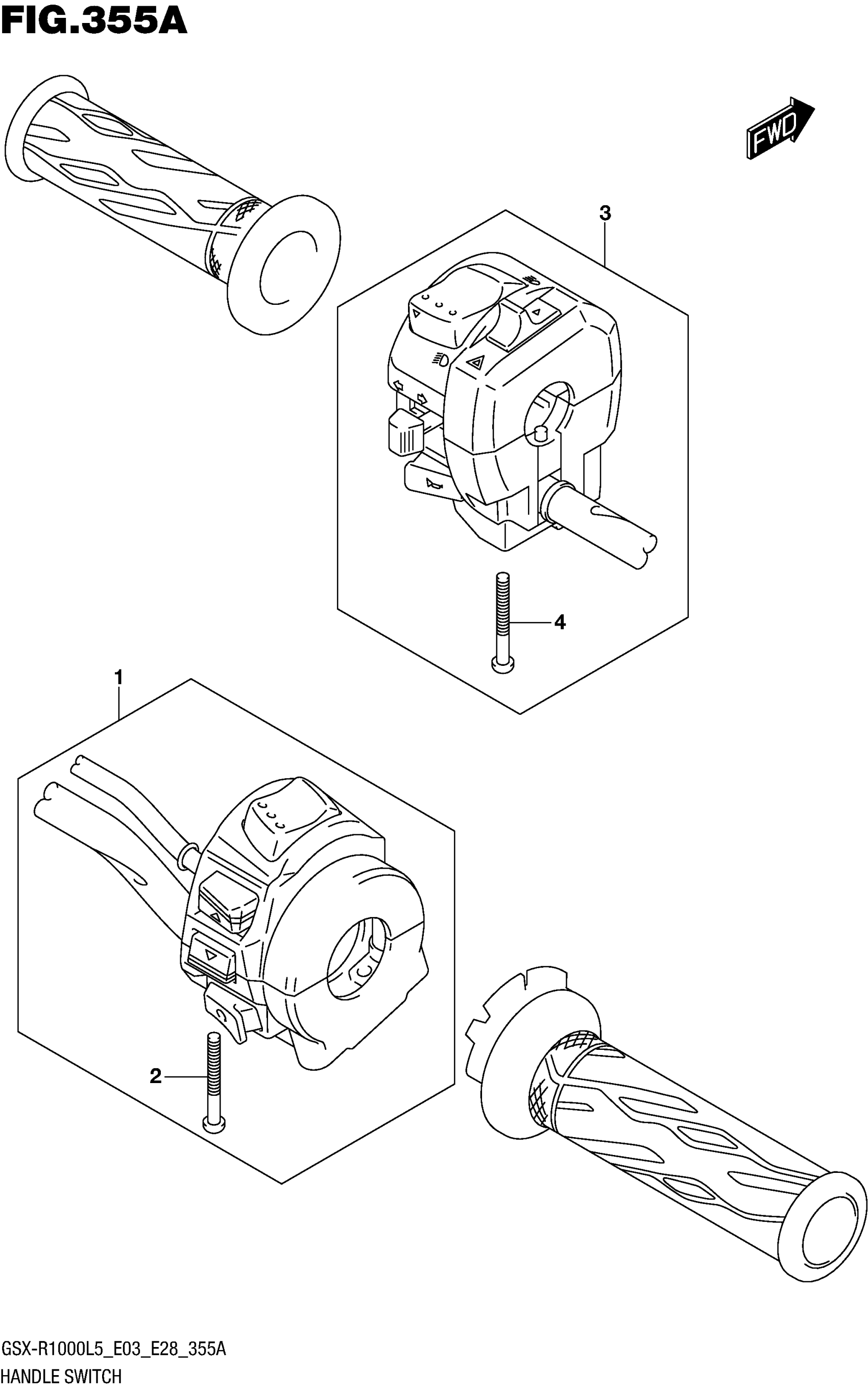 FIG.355A

FWD

3

4

1

2

GSX-R1000L5_E03_E28_355A
HANDLE SWITCH