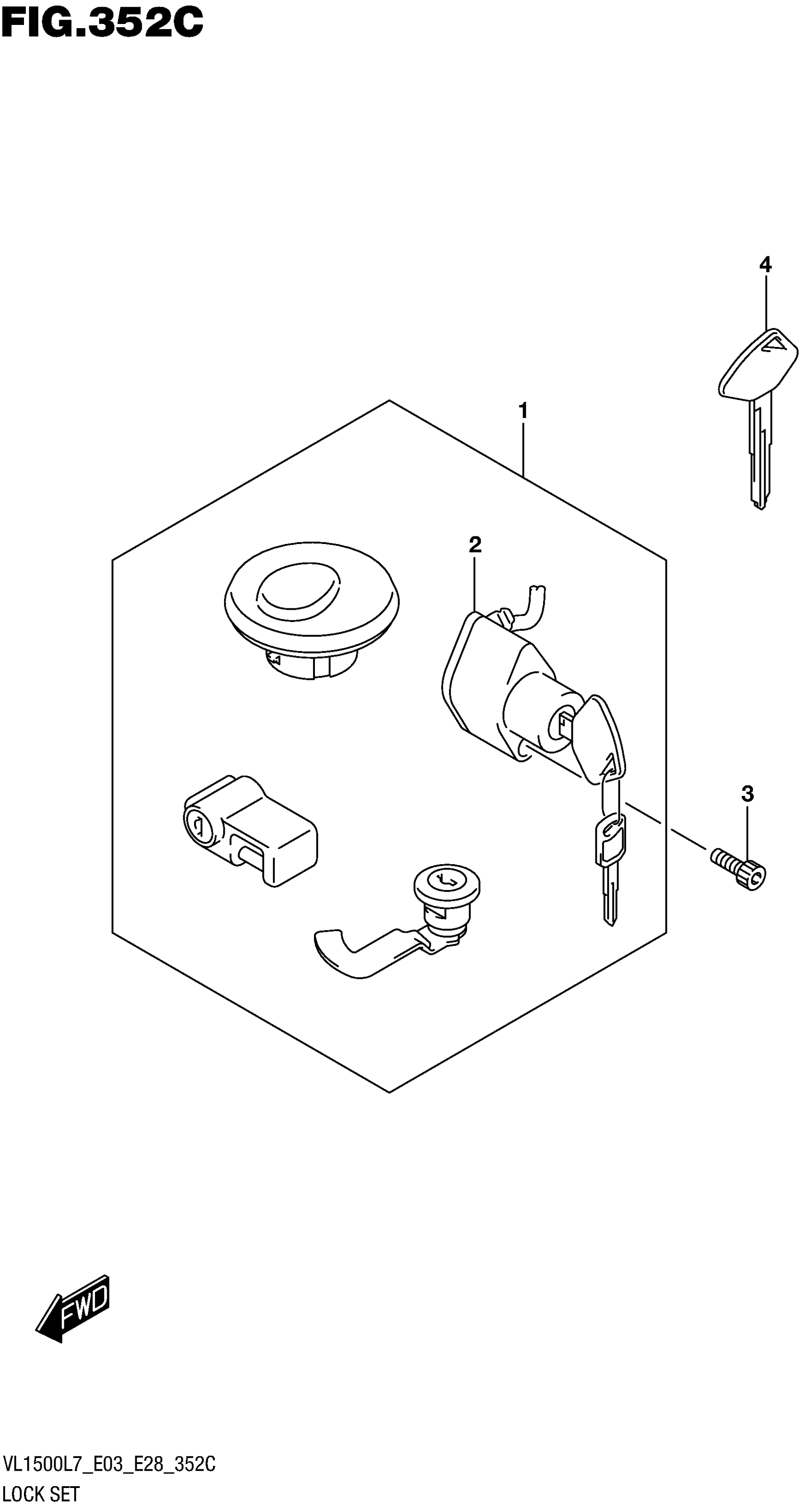 FIG.352C

4

1

2

3

FWD

VL1500L7_E03_E28_352C
LOCK SET