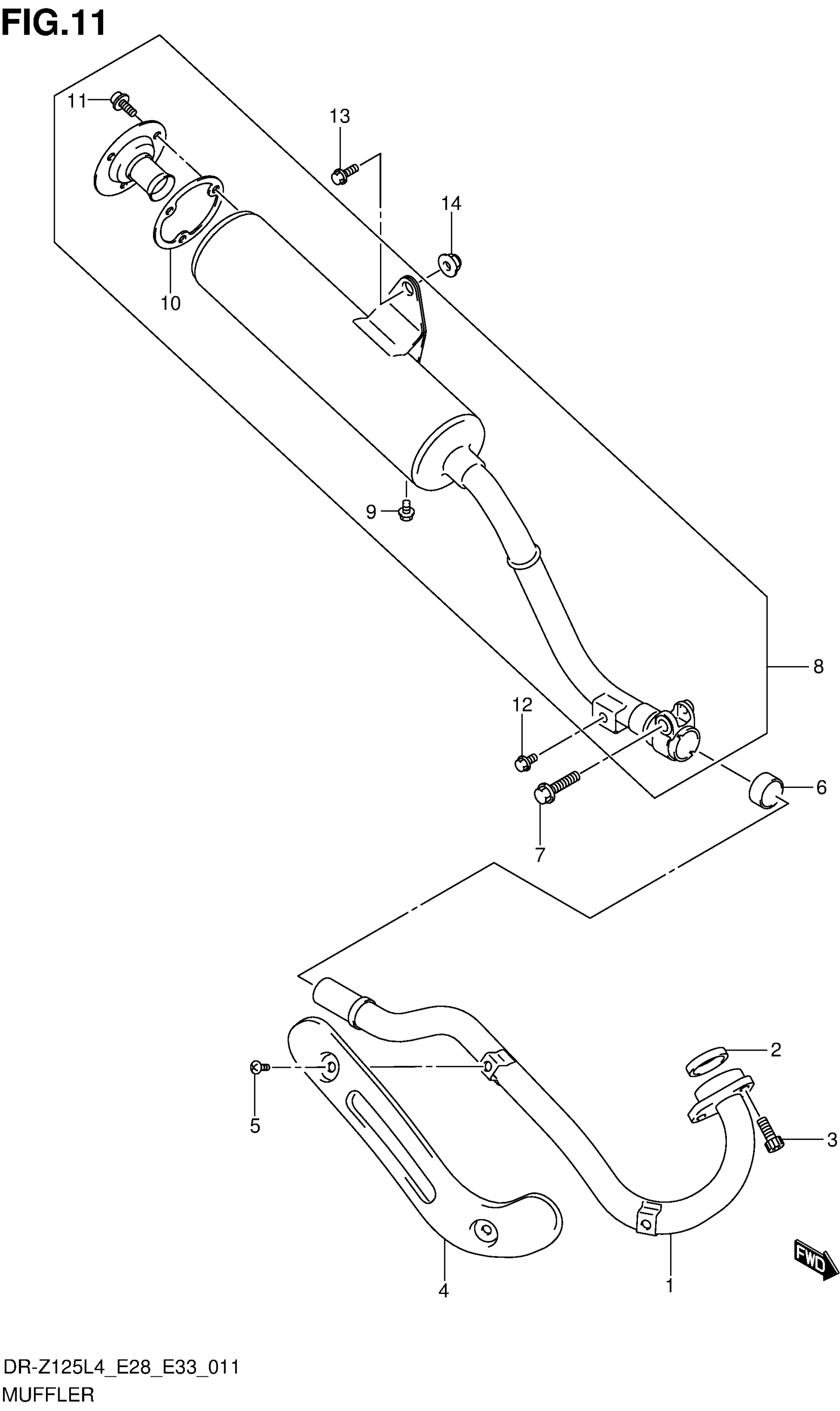 FIG.11

11
13
14
10
9
8
12
6
7
2
5
3
4
1
FWD

DR-Z125L4_E28_E33_011
MUFFLER